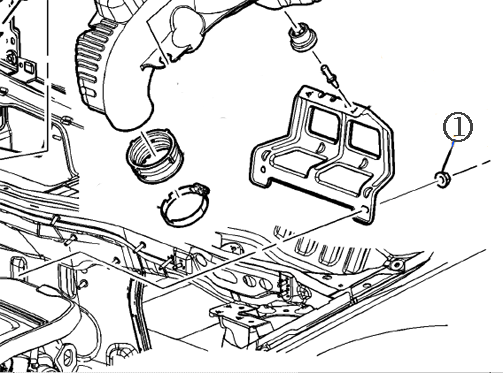 1