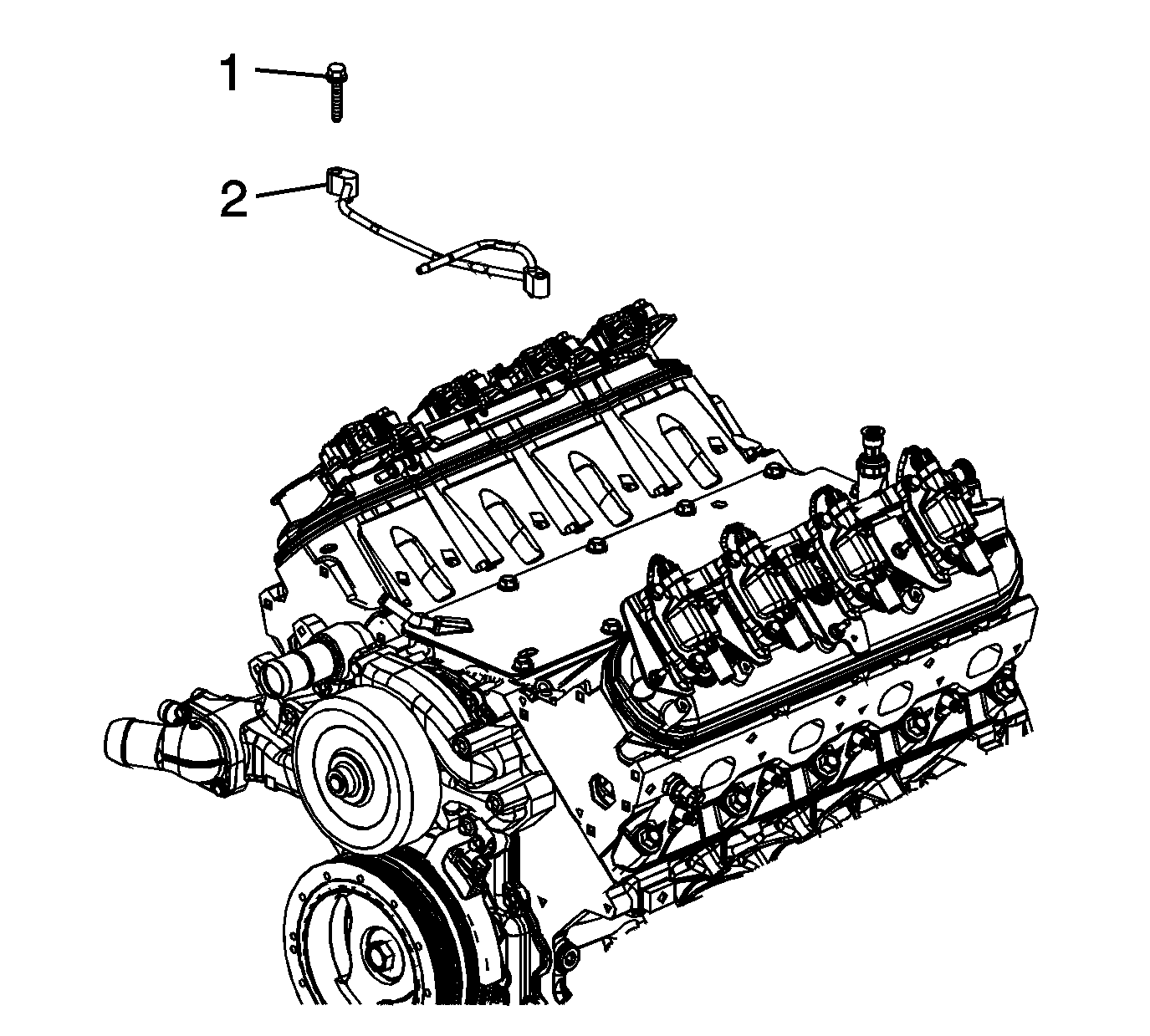 1
2