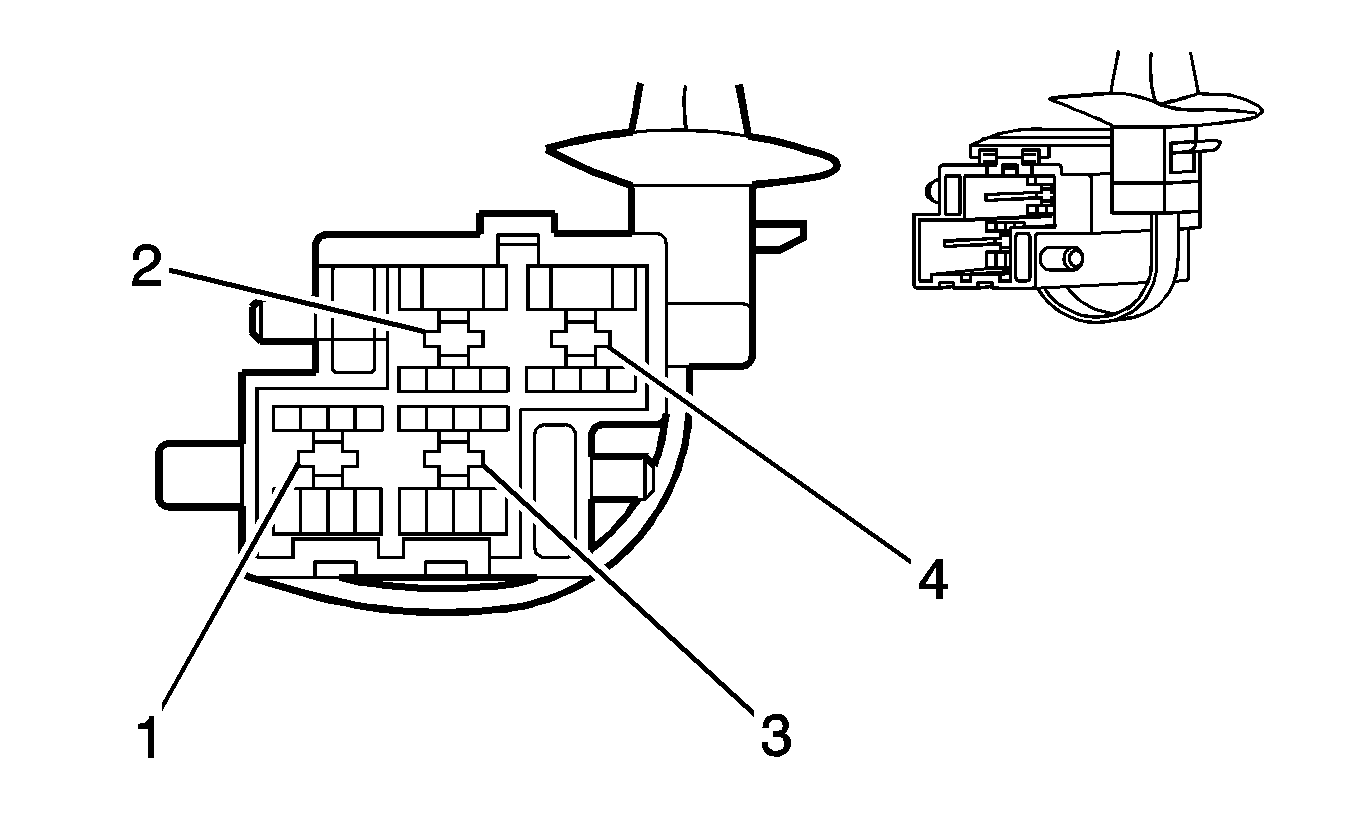 2
4
1
3