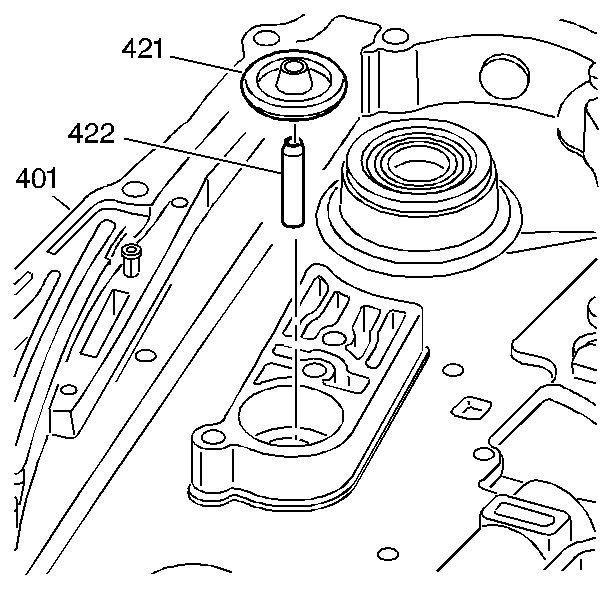 421
422
401