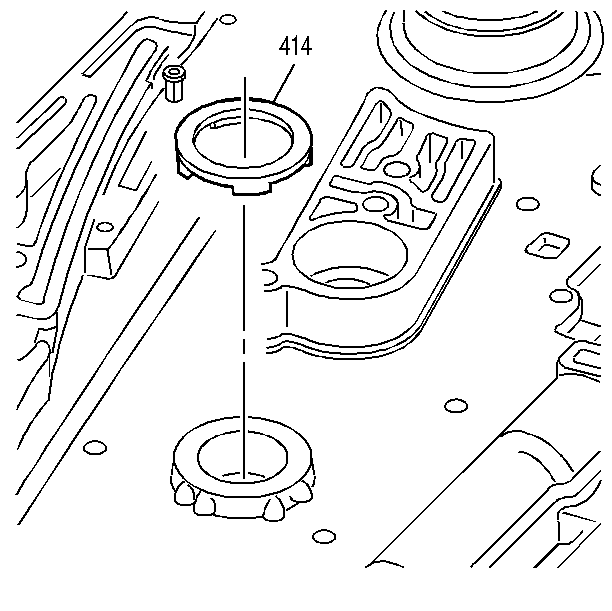 414