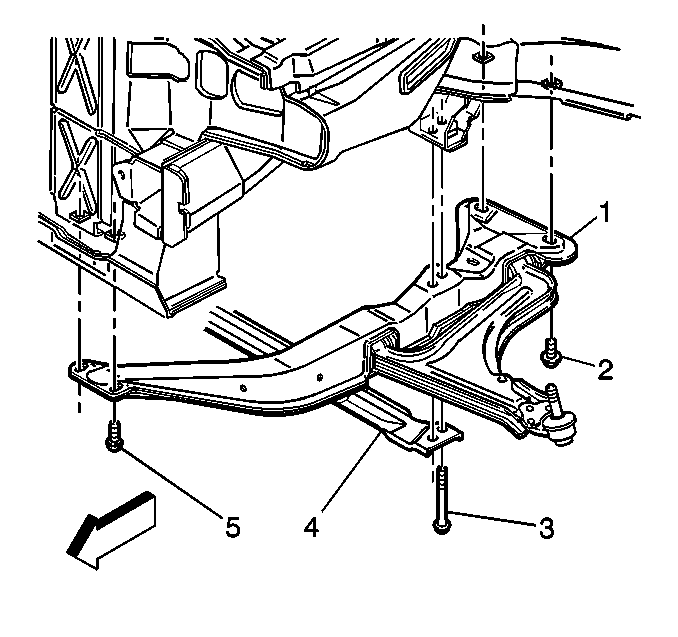 1
2
5
4
3