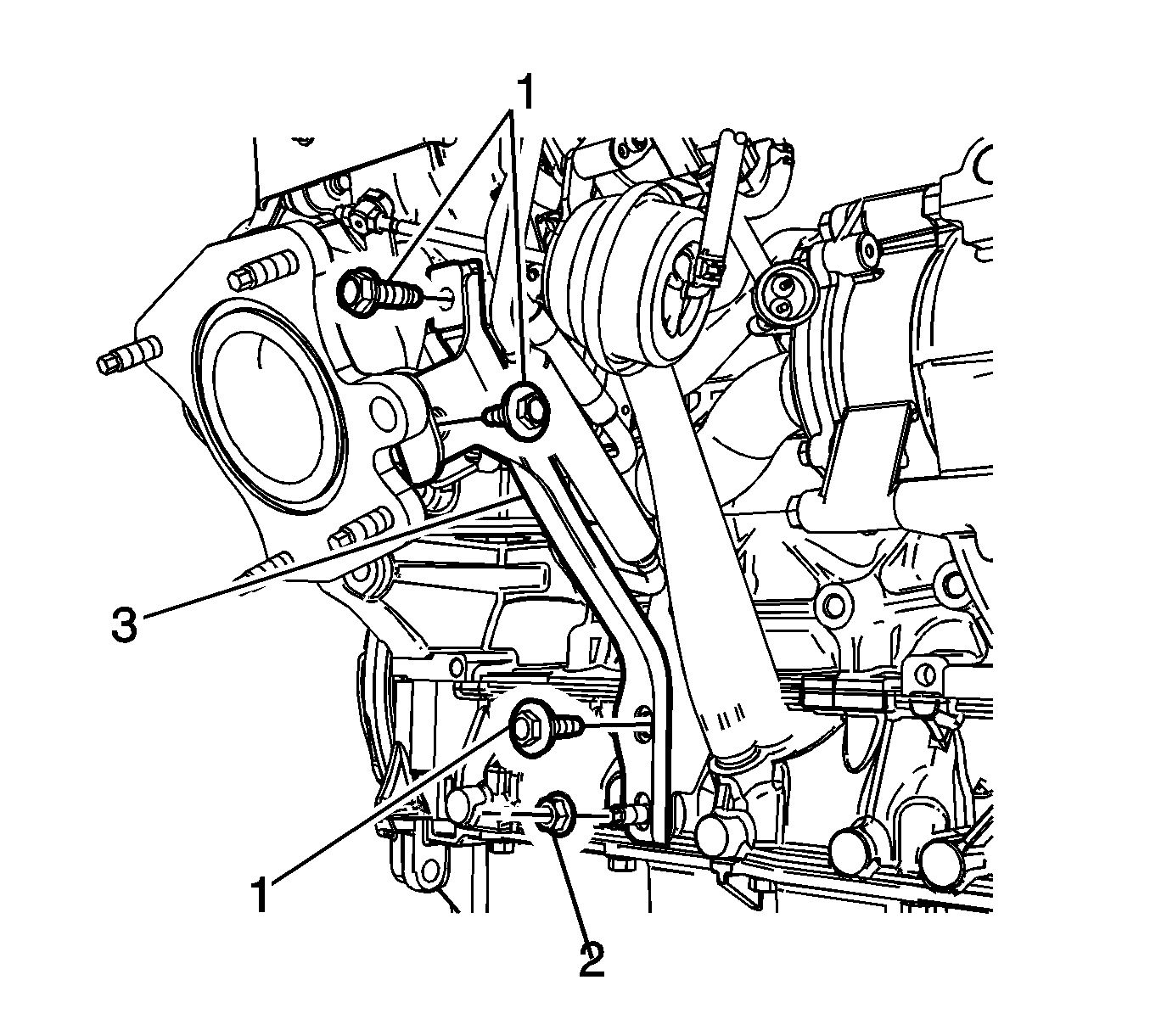 1
3
1
2