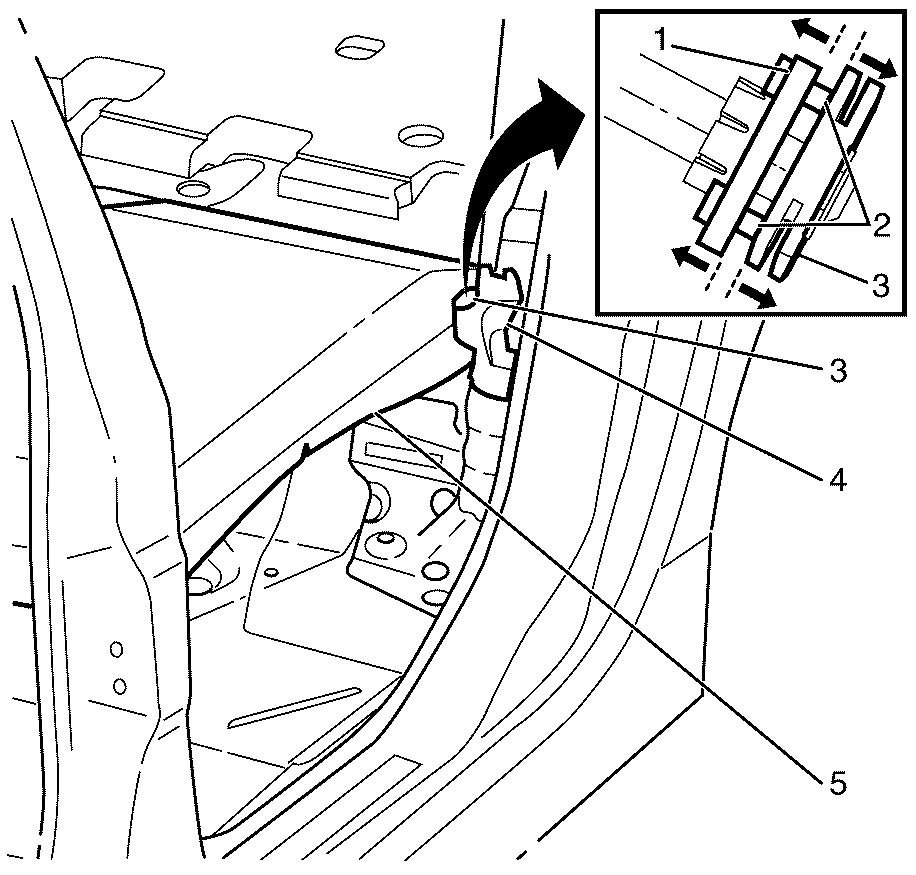 1
2
3
3
4
5