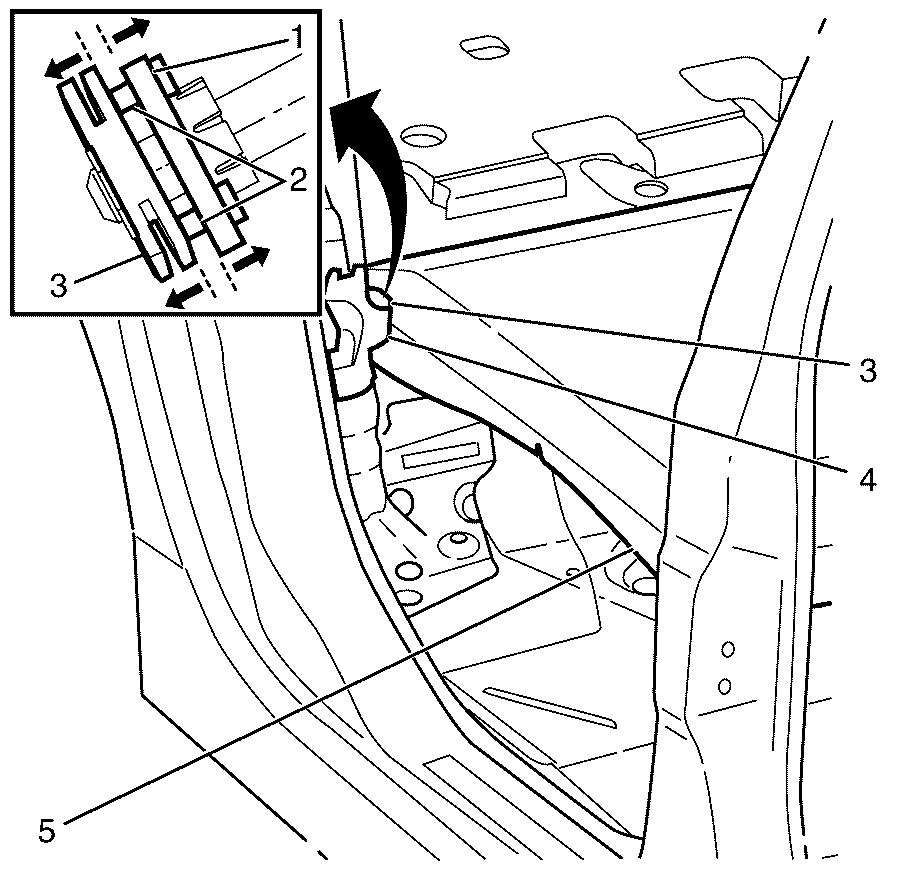 1
2
3
3
4
5