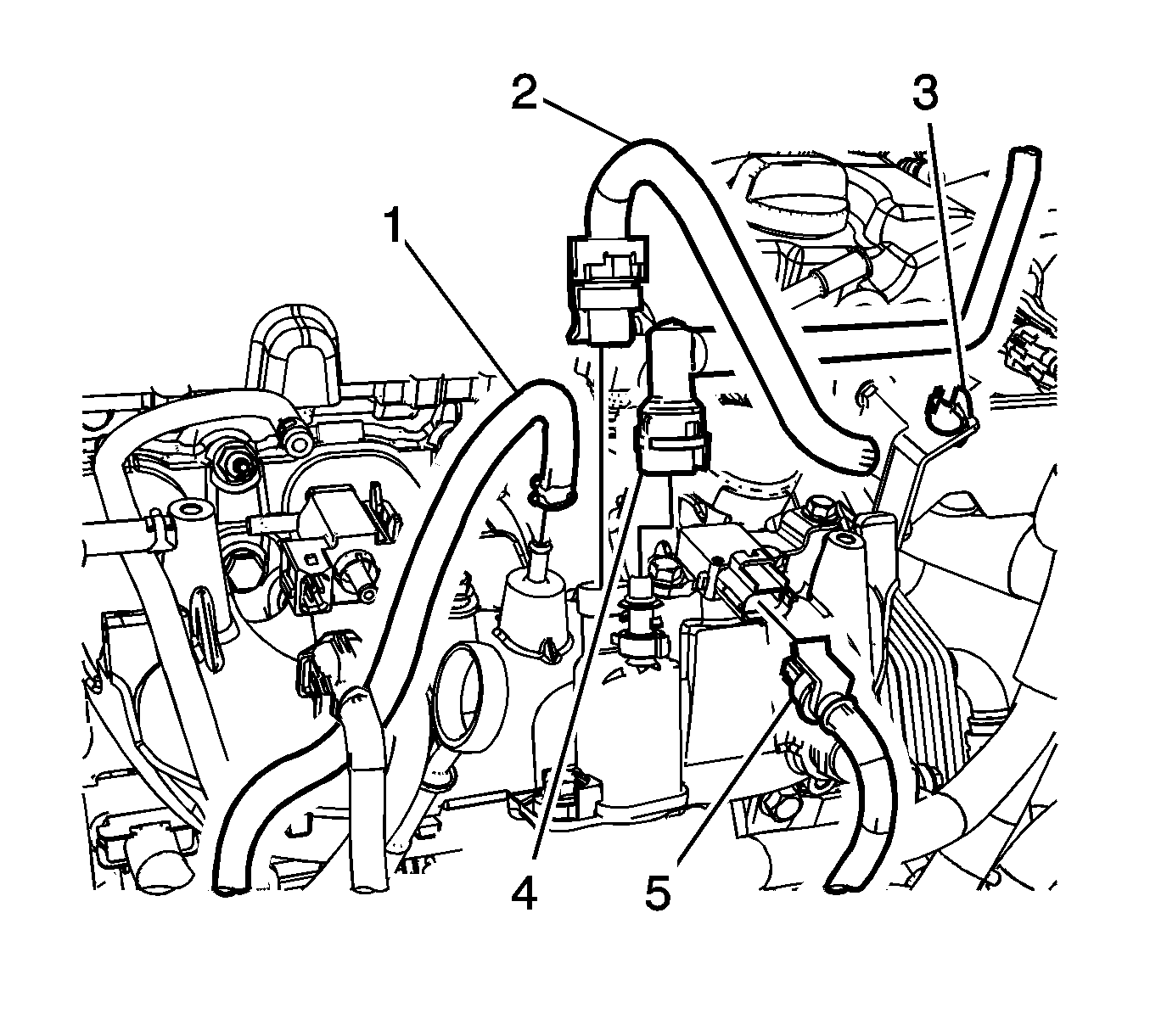 2
3
1
4
5