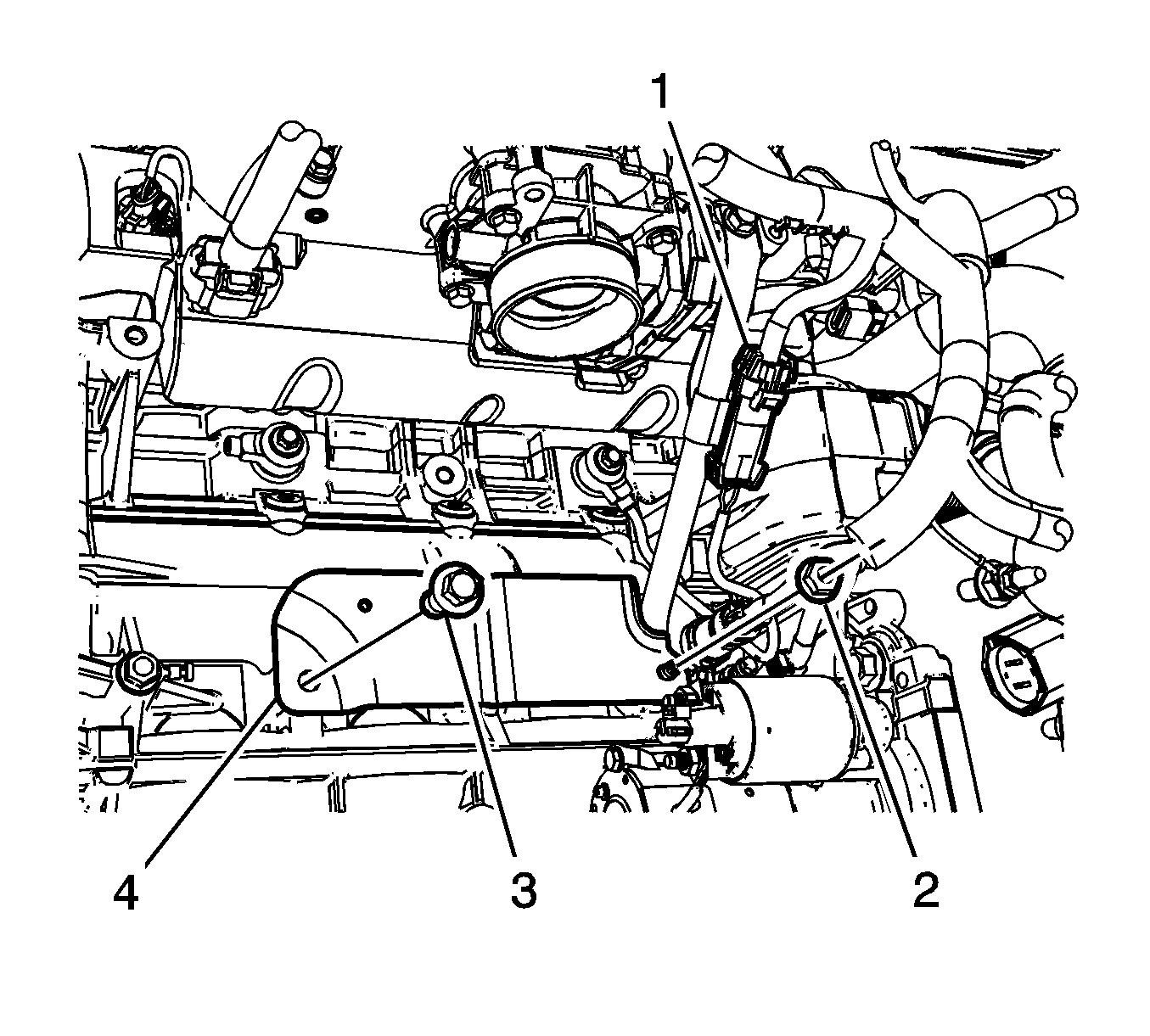 1
4
3
2