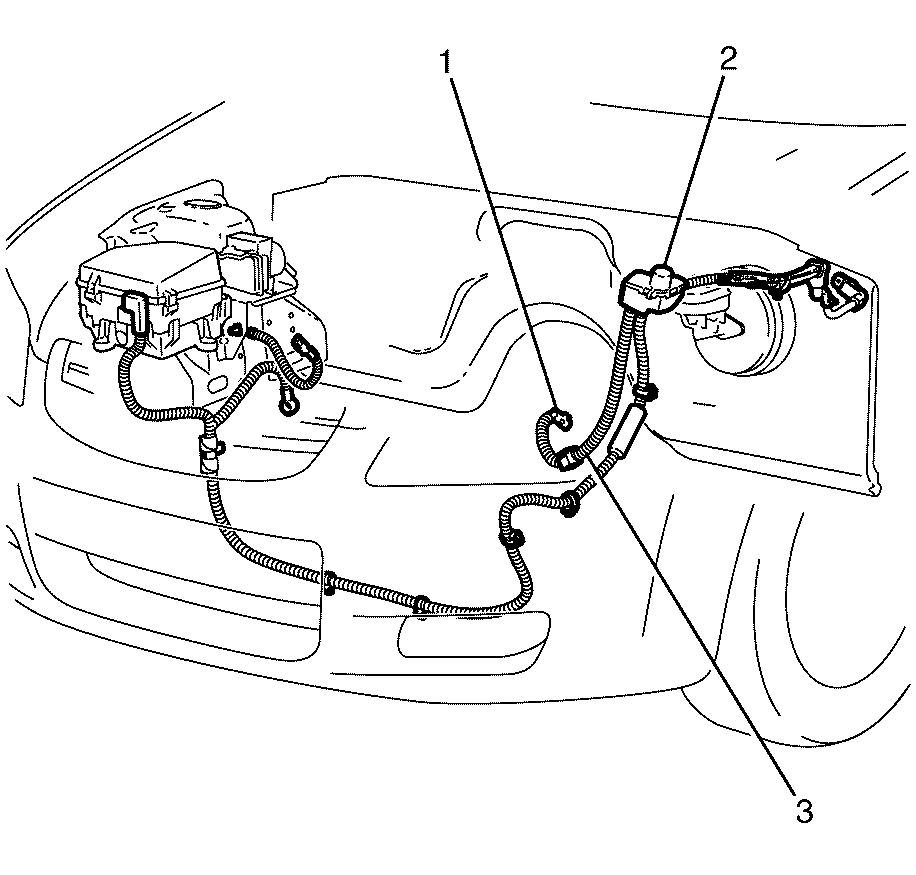 1
2
3