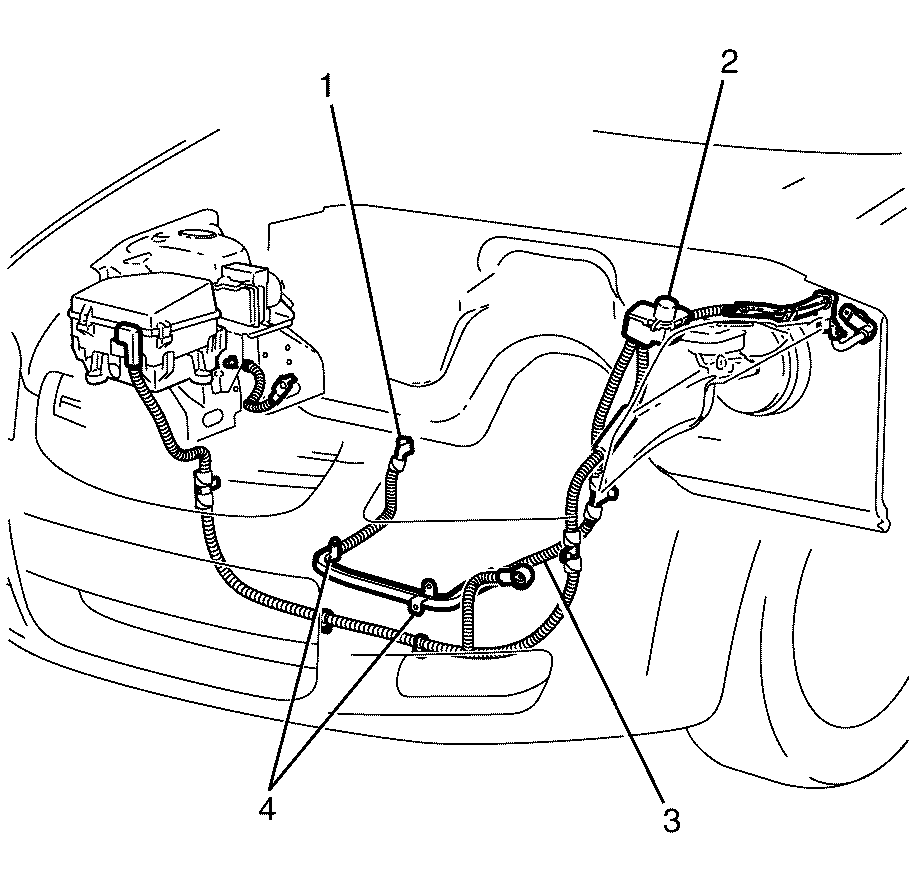 1
2
4
3