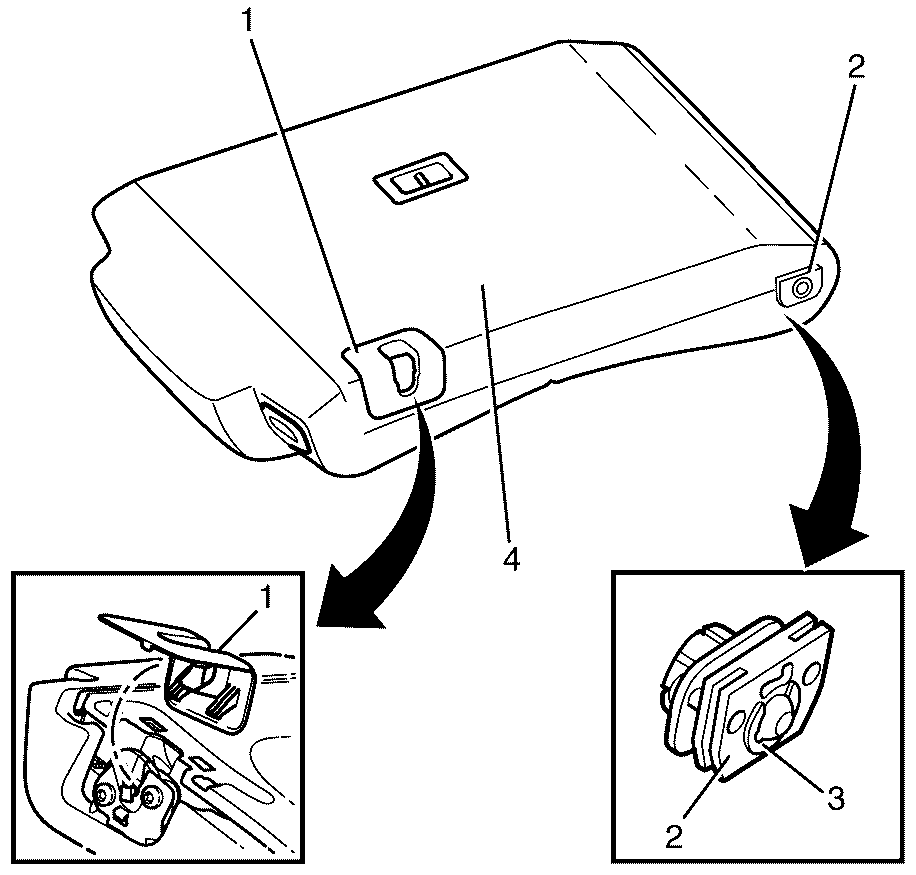 1
2
4
1
2
3