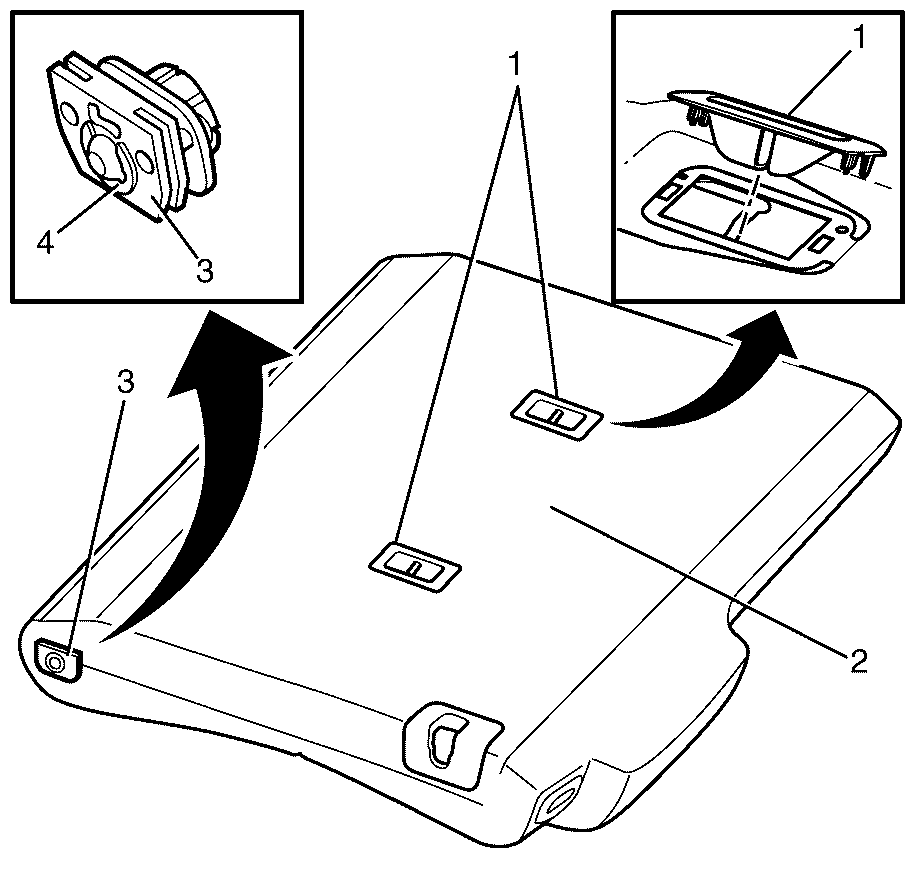 4
3
1
1
3
2