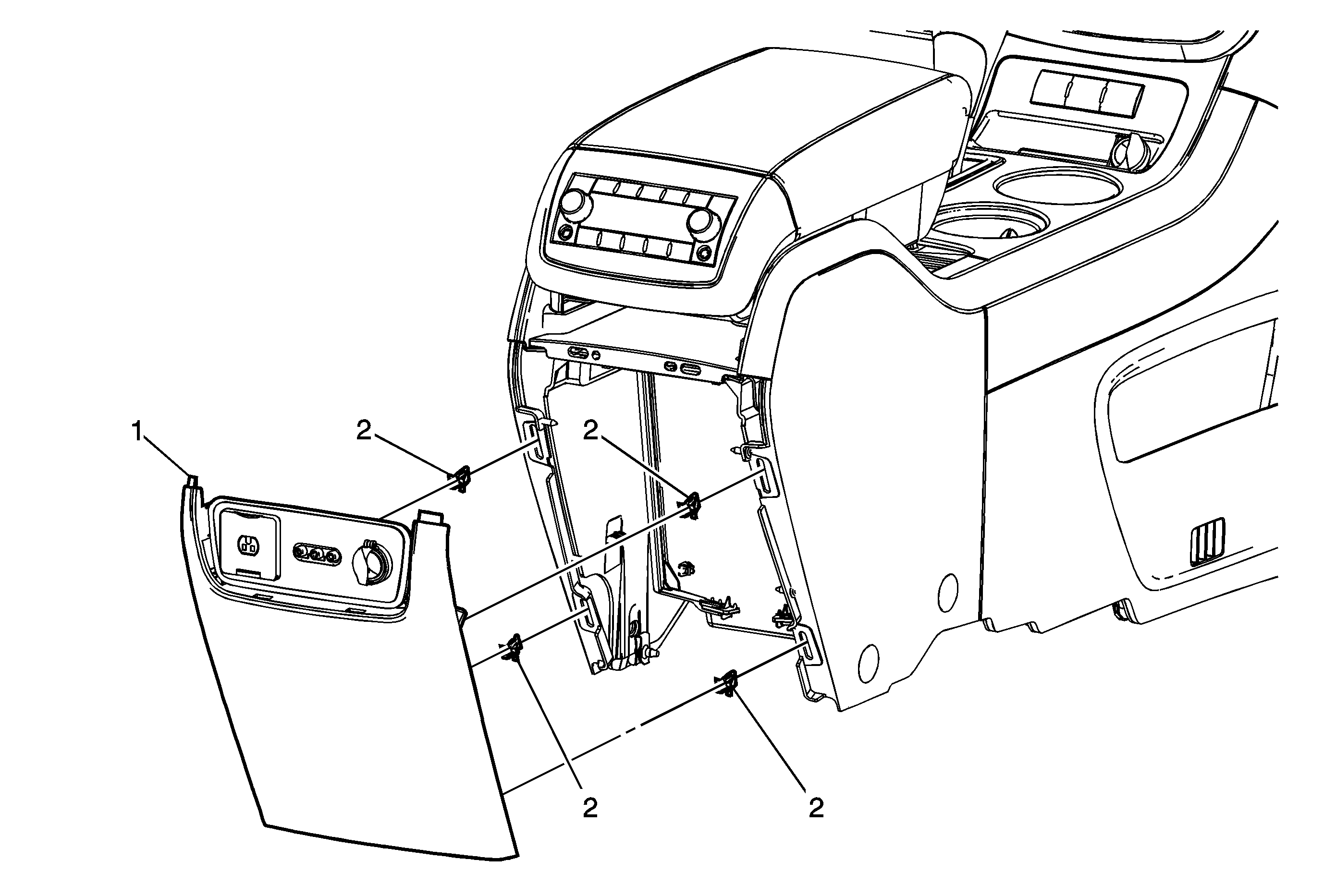 1
2
2
2
2