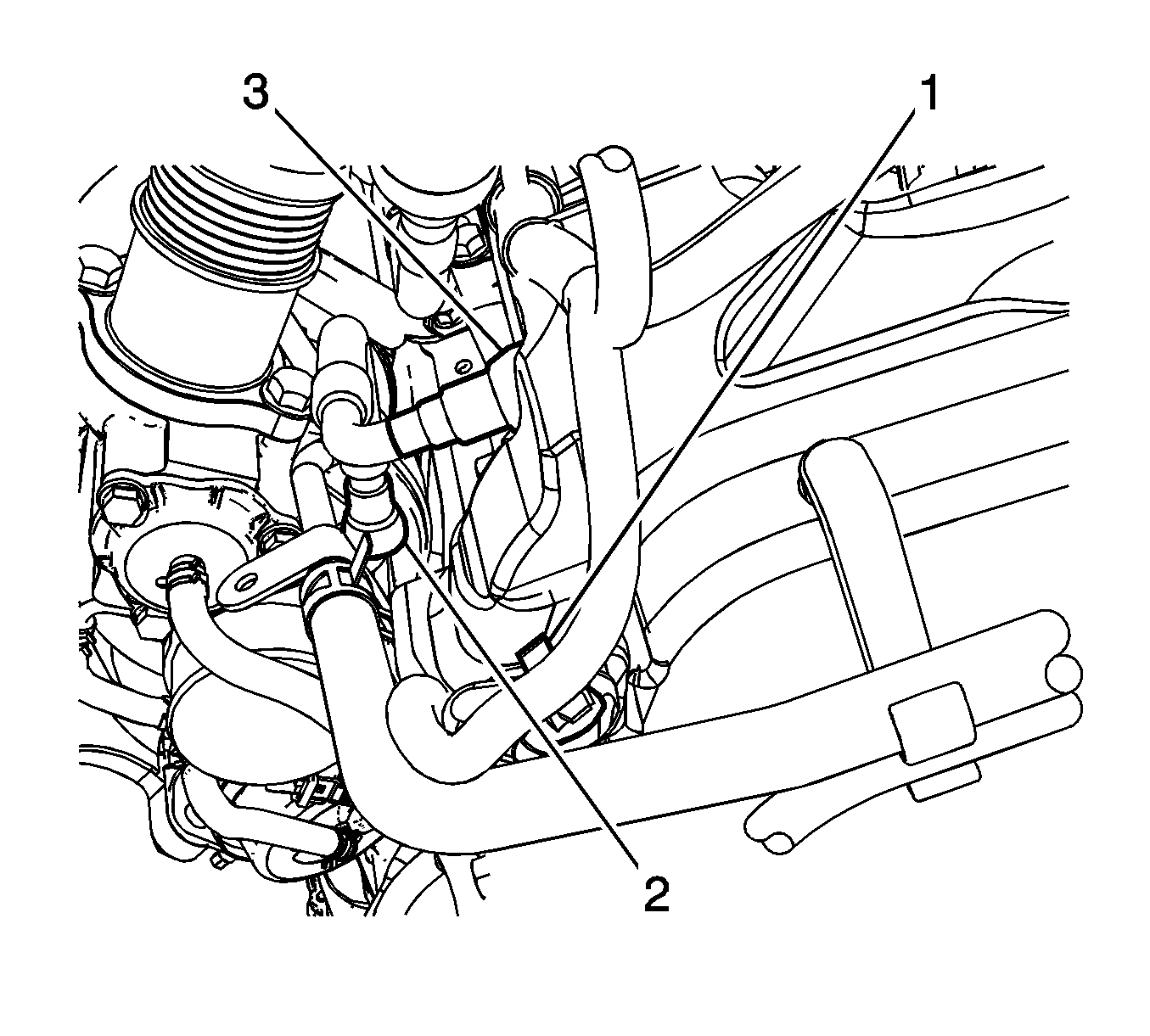 3
1
2