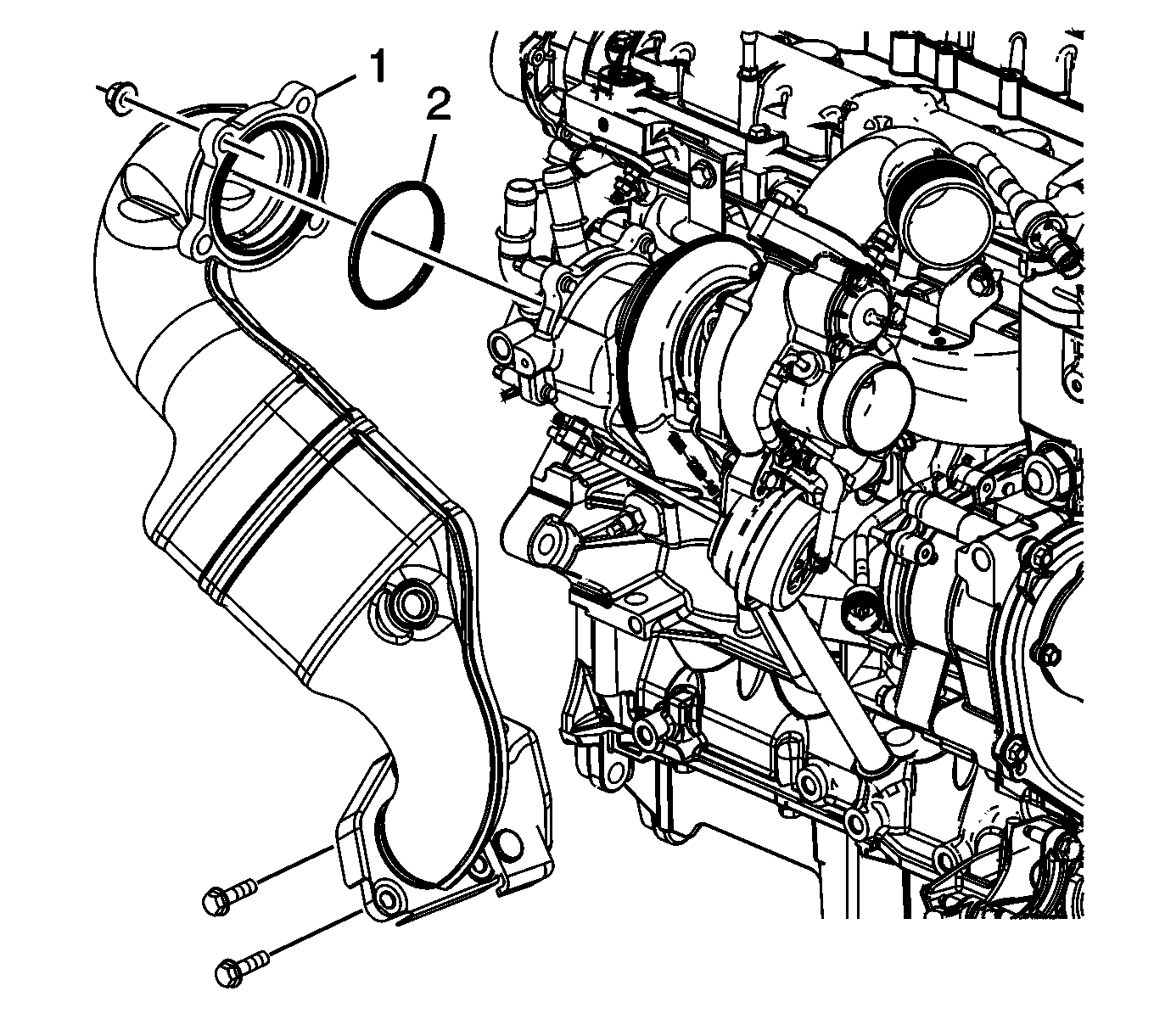 1
2