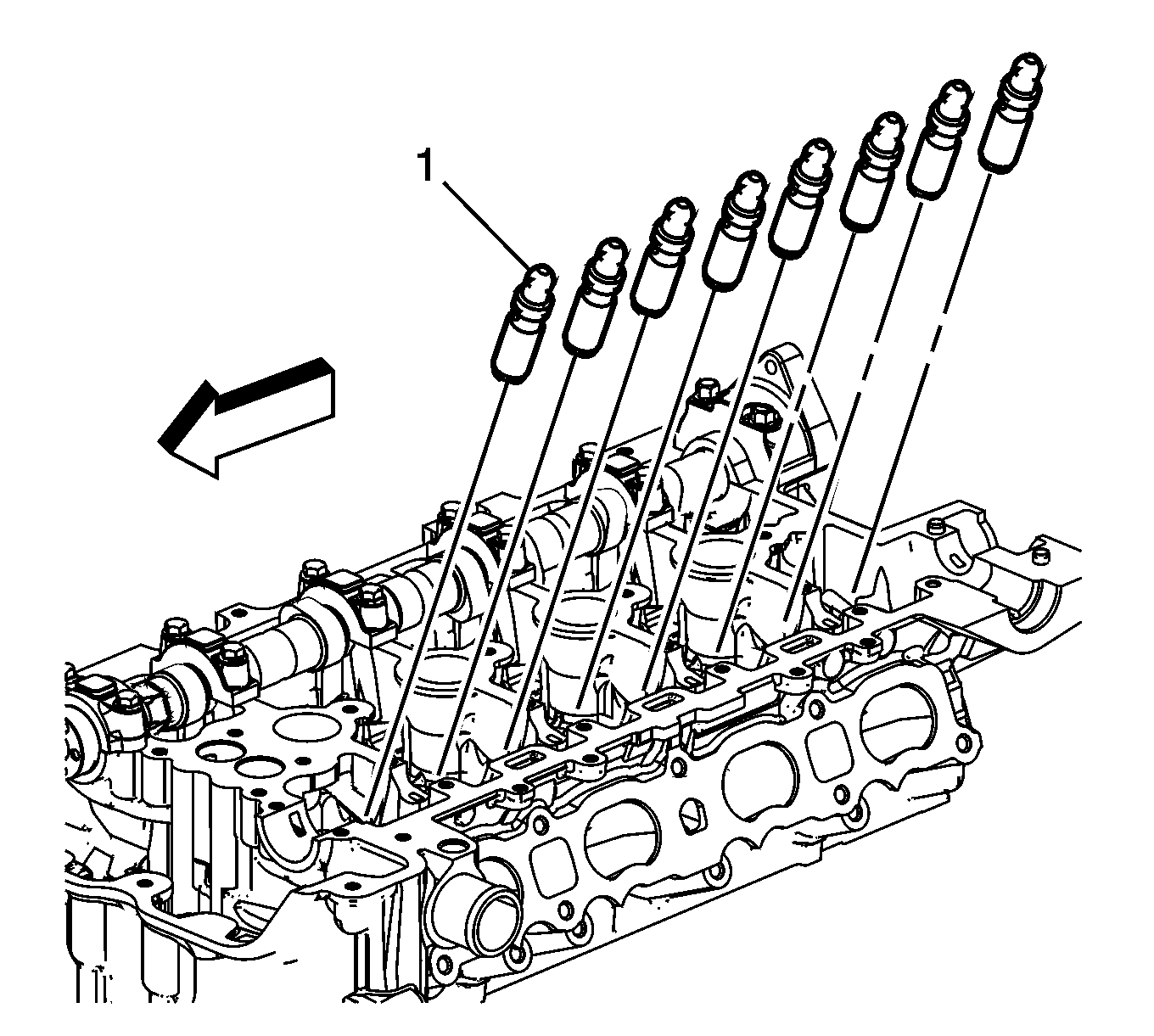 1