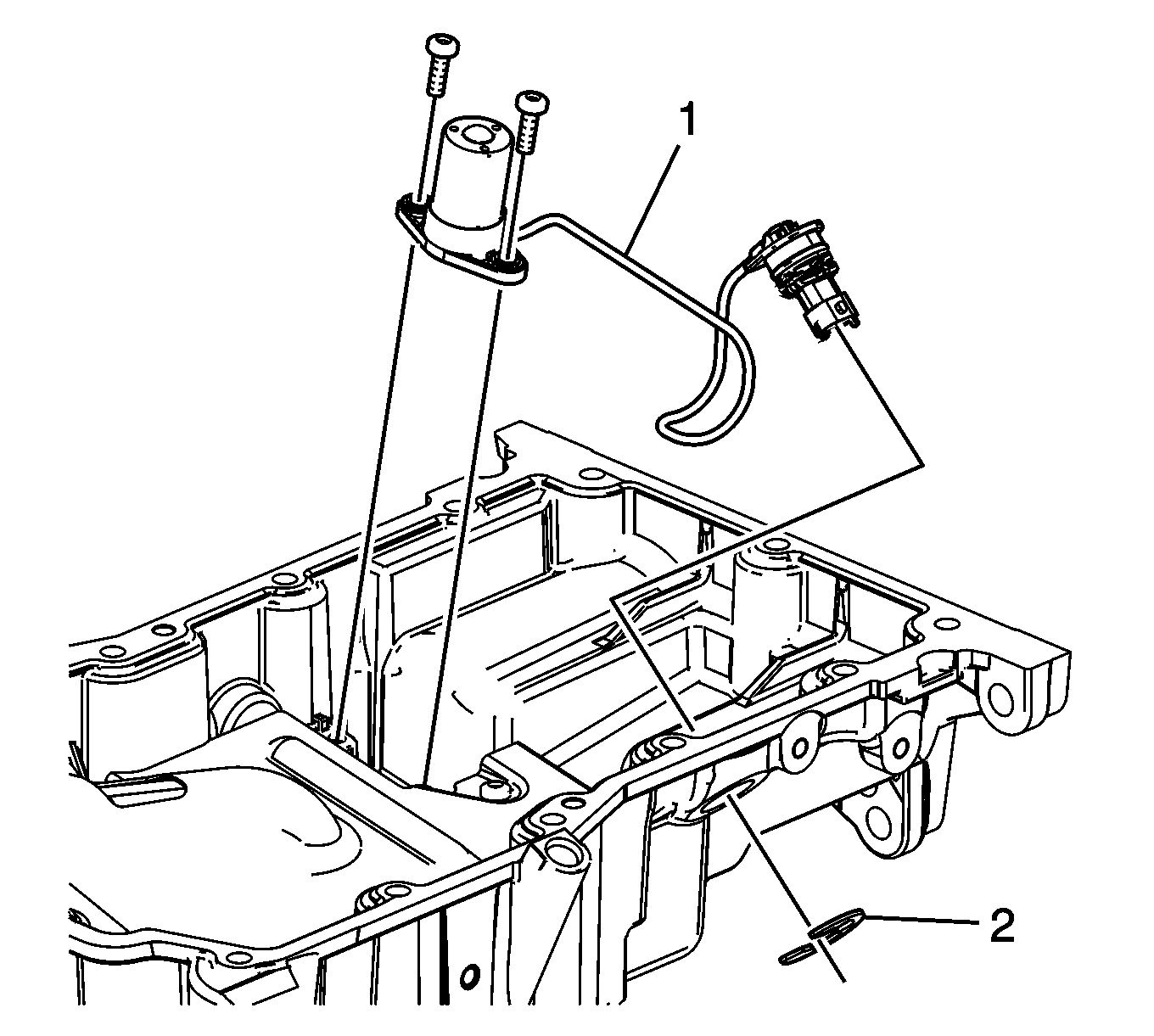 1
2