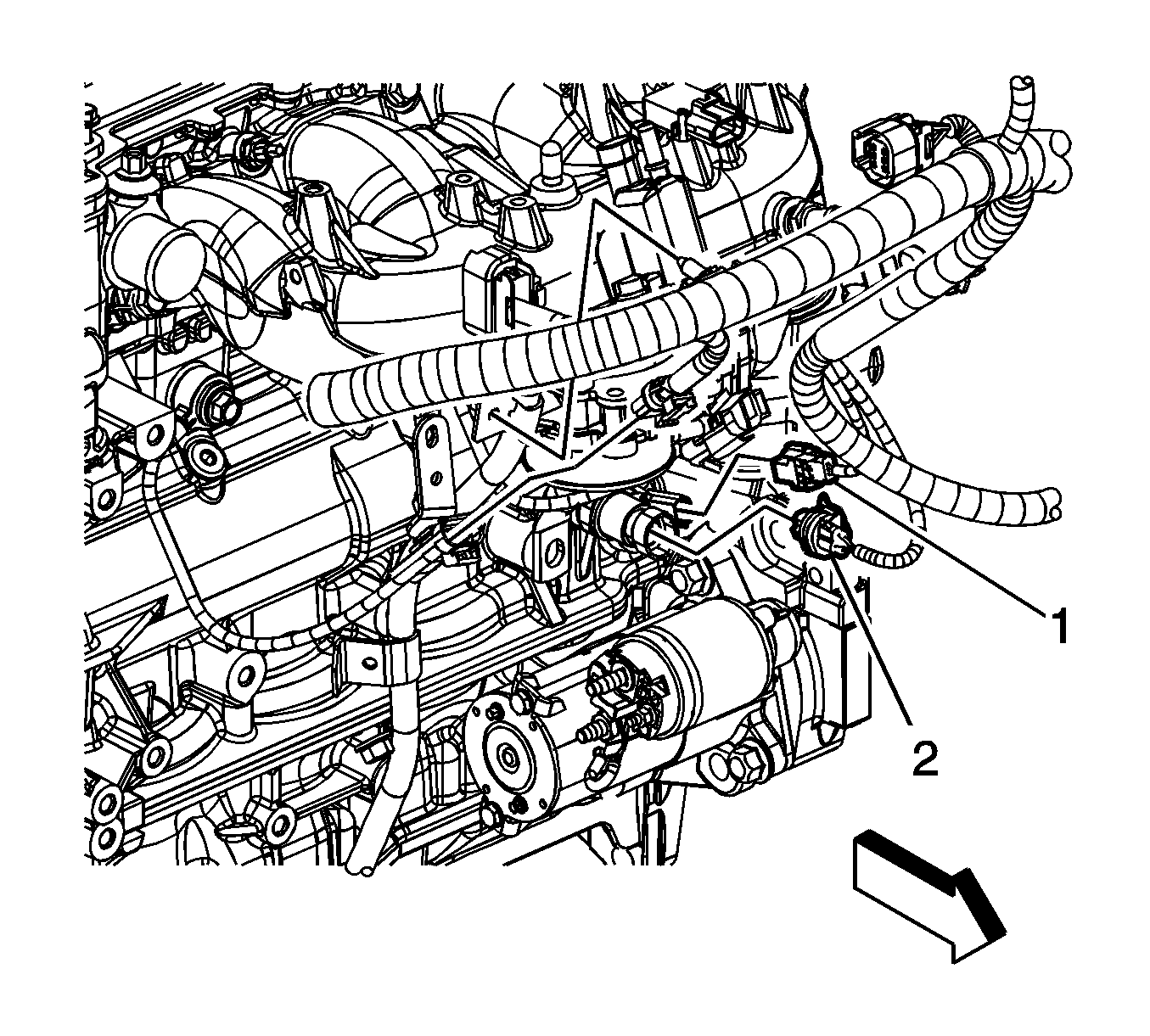 1
2