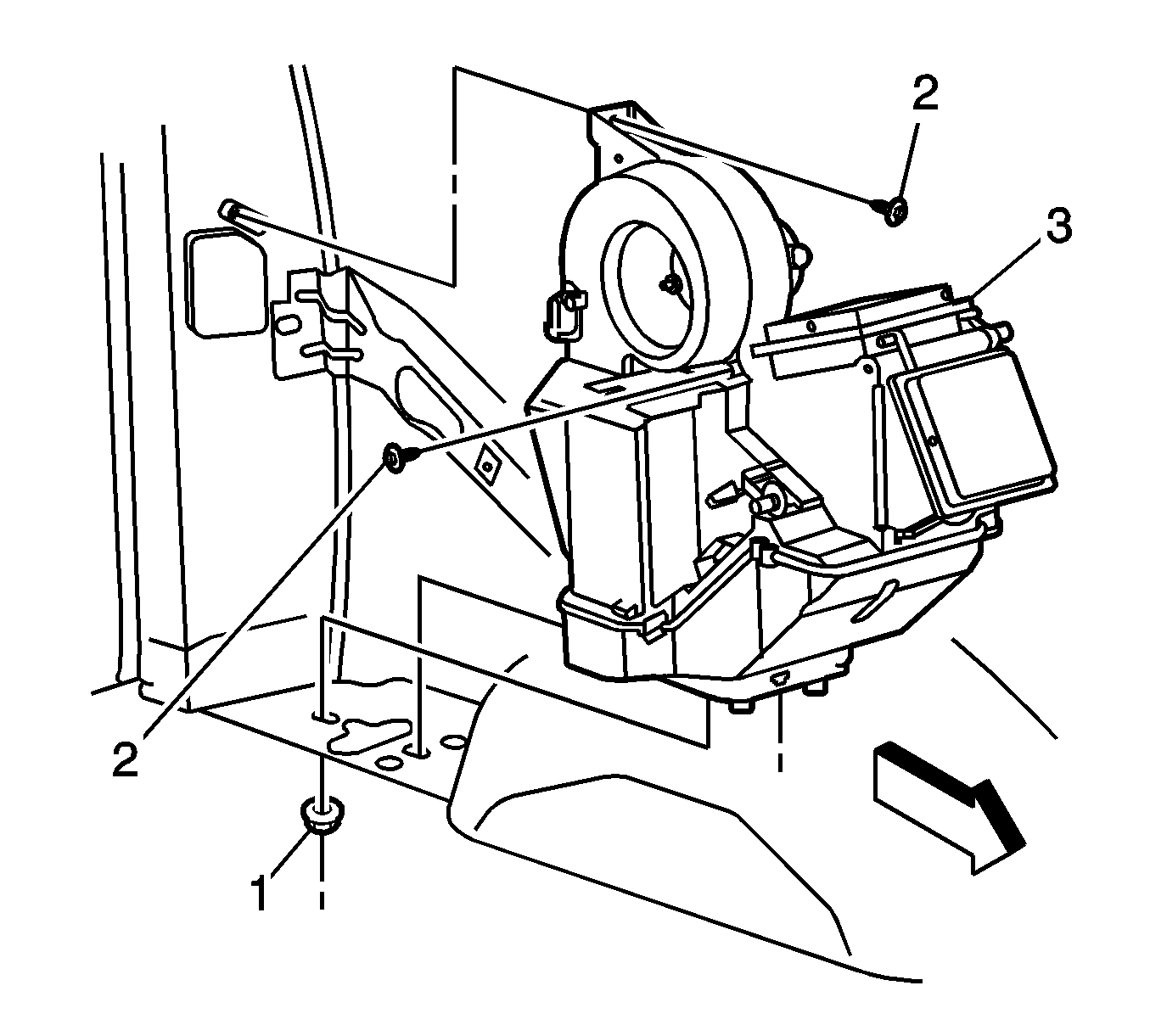 2
3
2
1