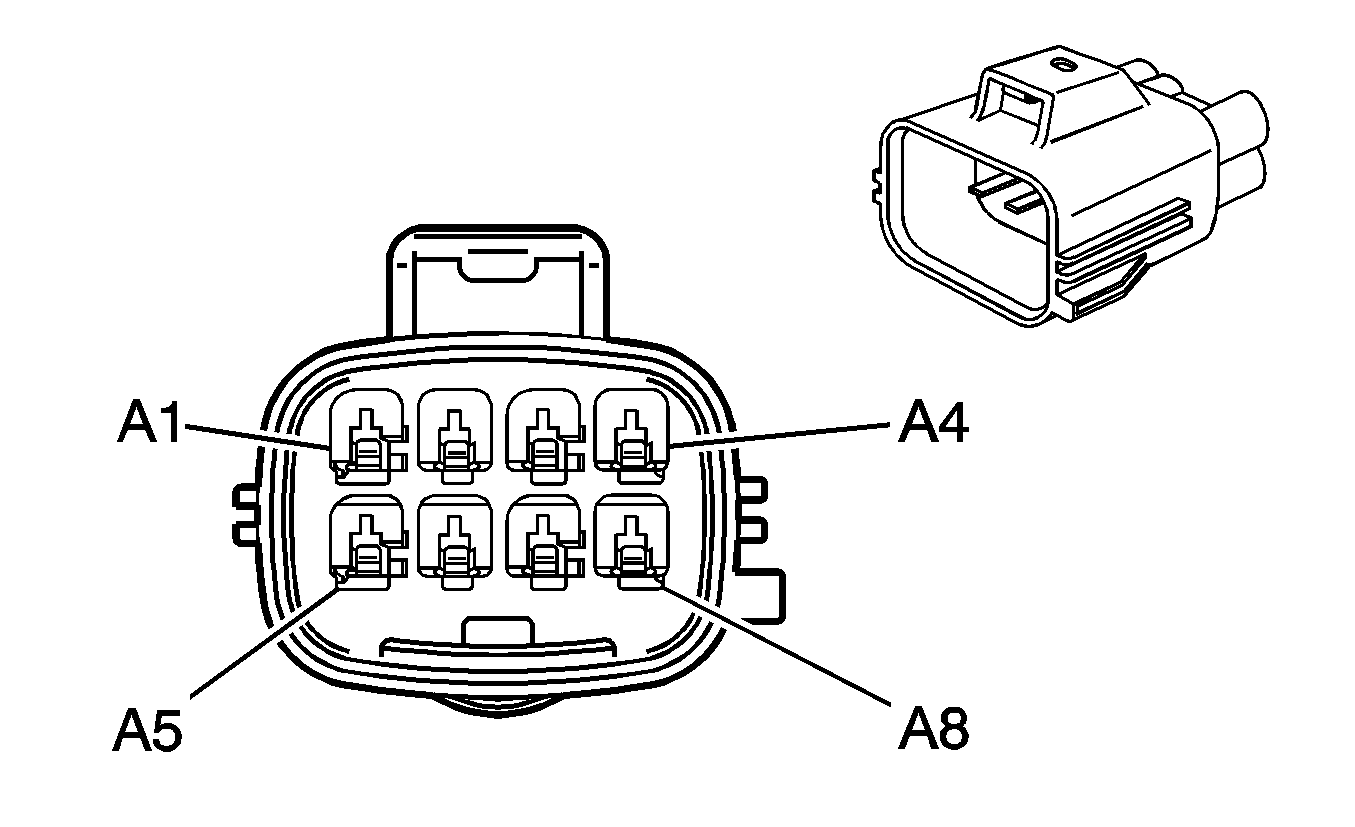 A1
A4
A5
A8