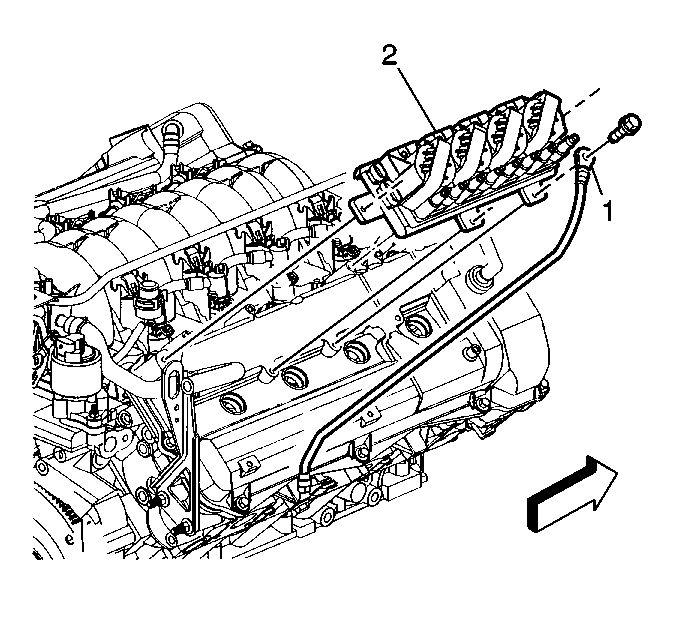 2
1