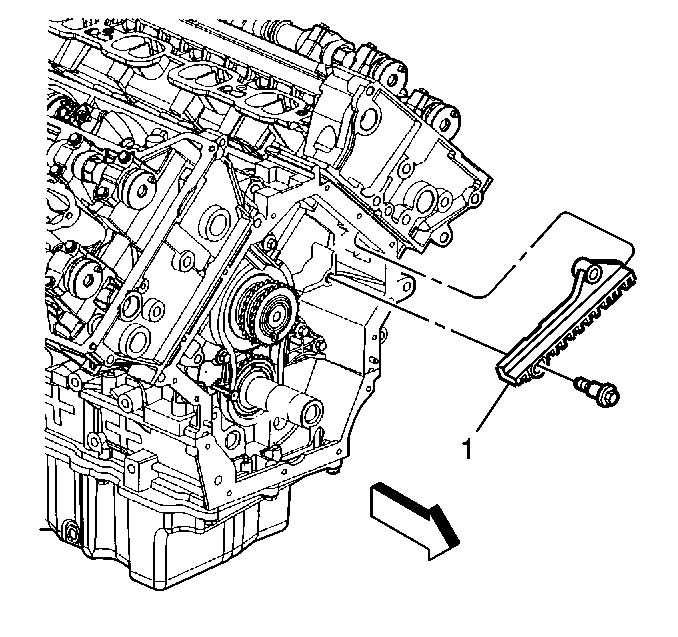 1