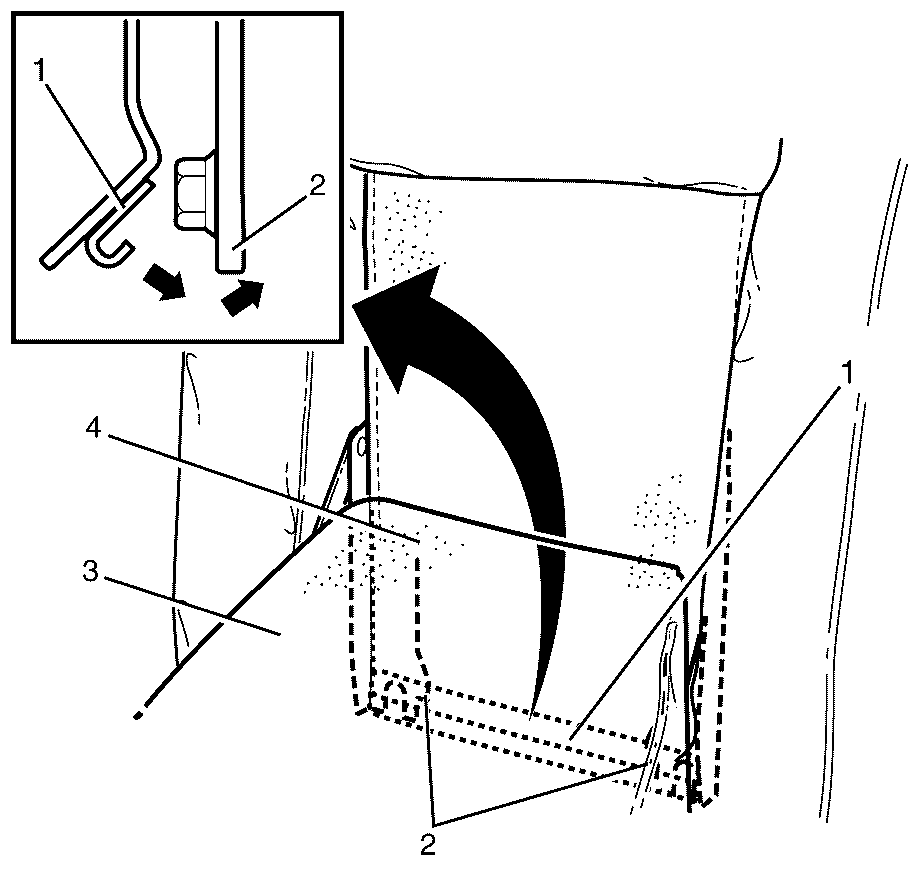 1
2
1
4
3
2