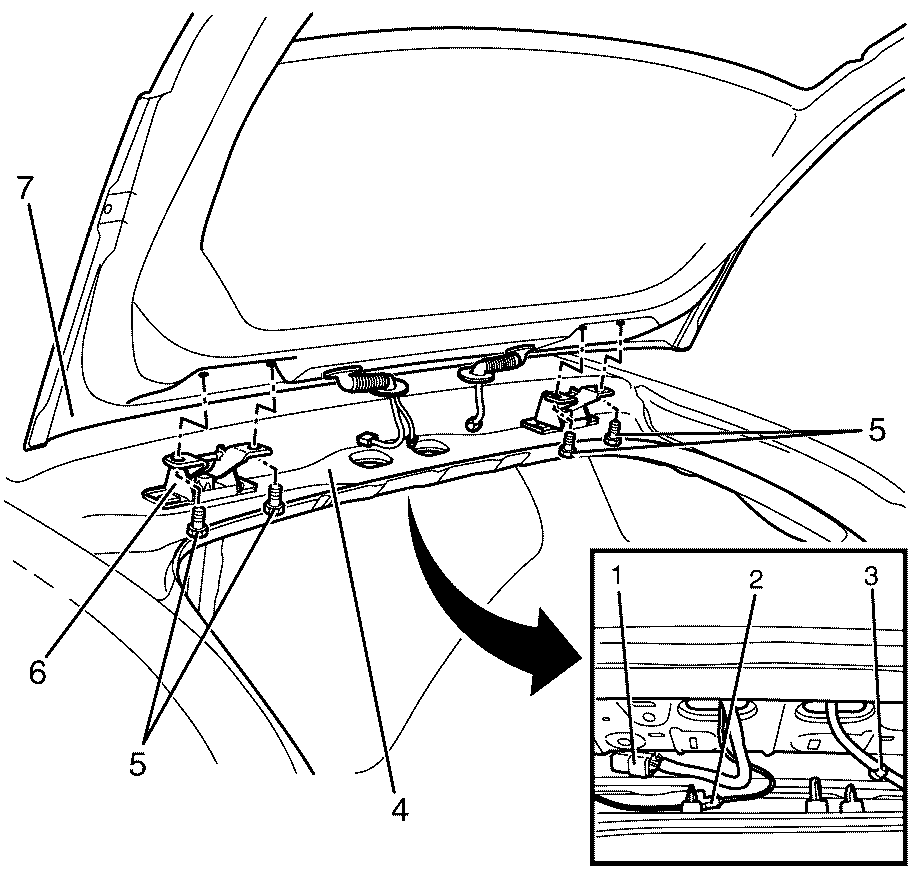 7
5
6
5
4
1
2
3