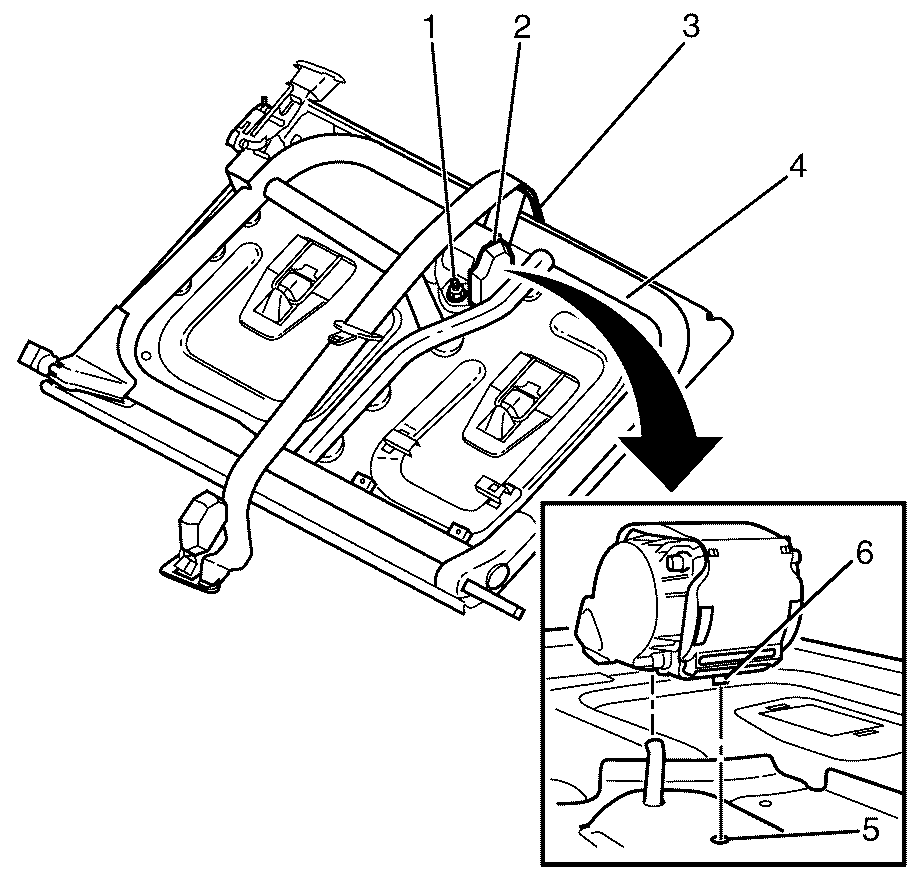 1
2
3
4
6
5