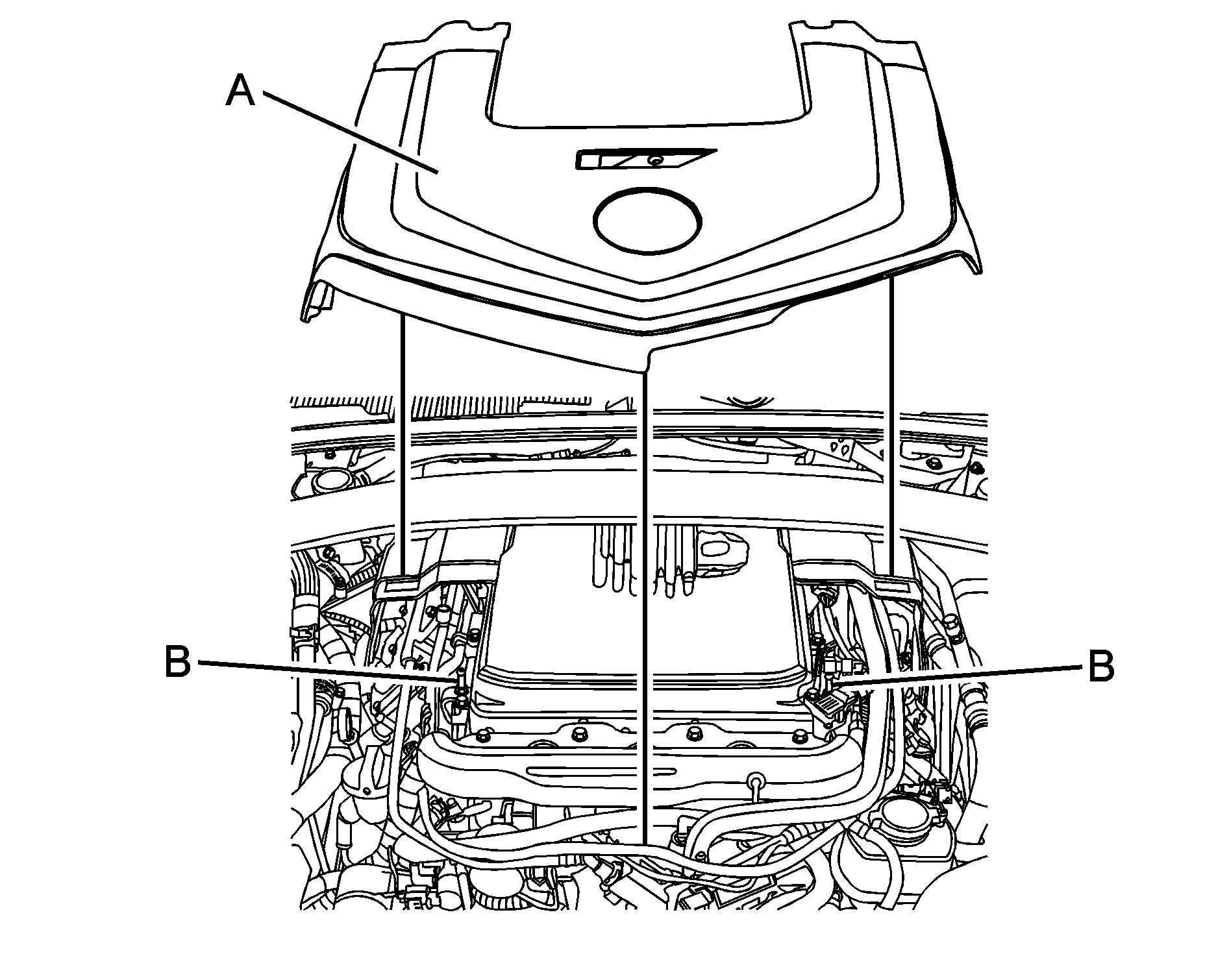 A

B

B