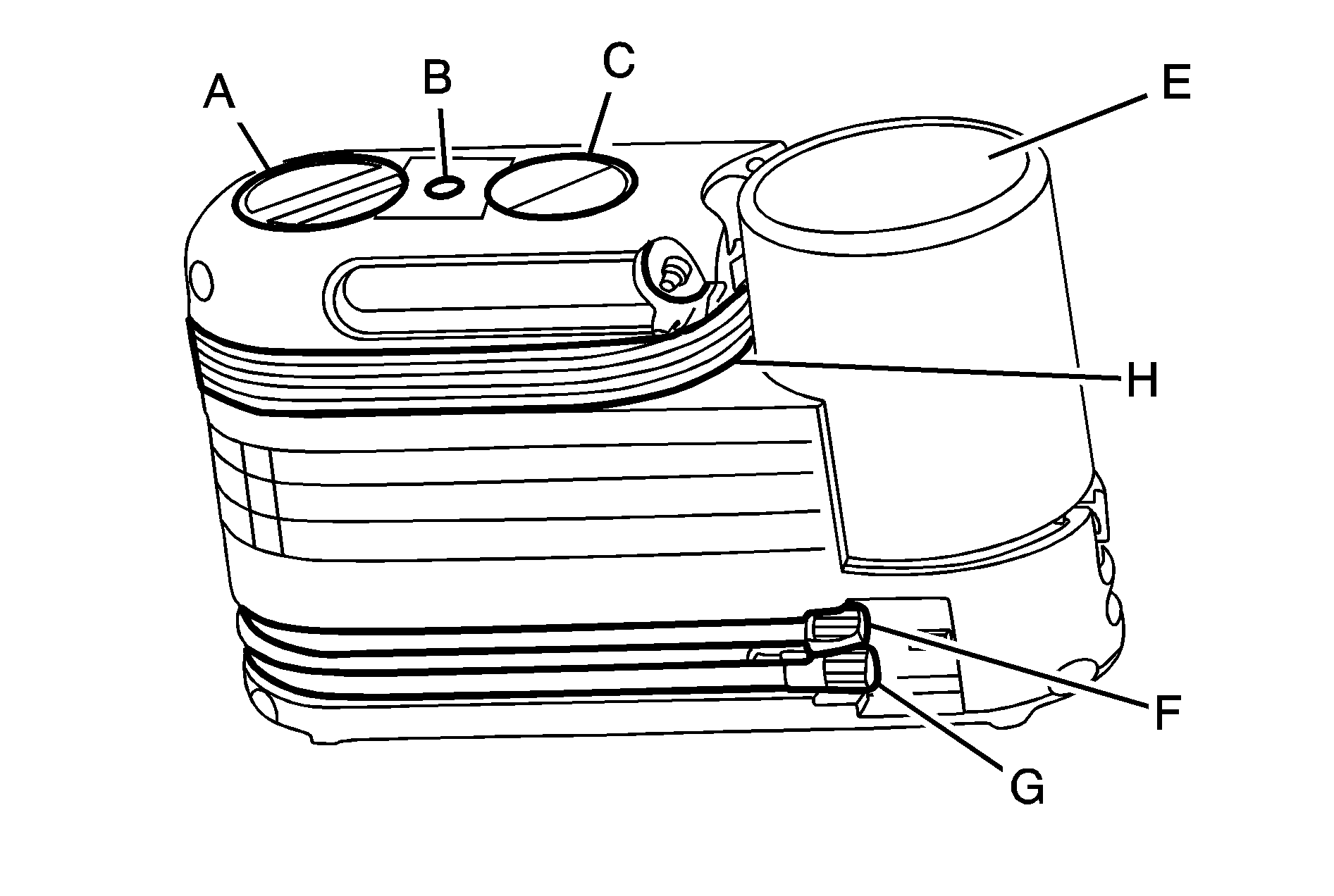 A
B
C
E
H
F
G