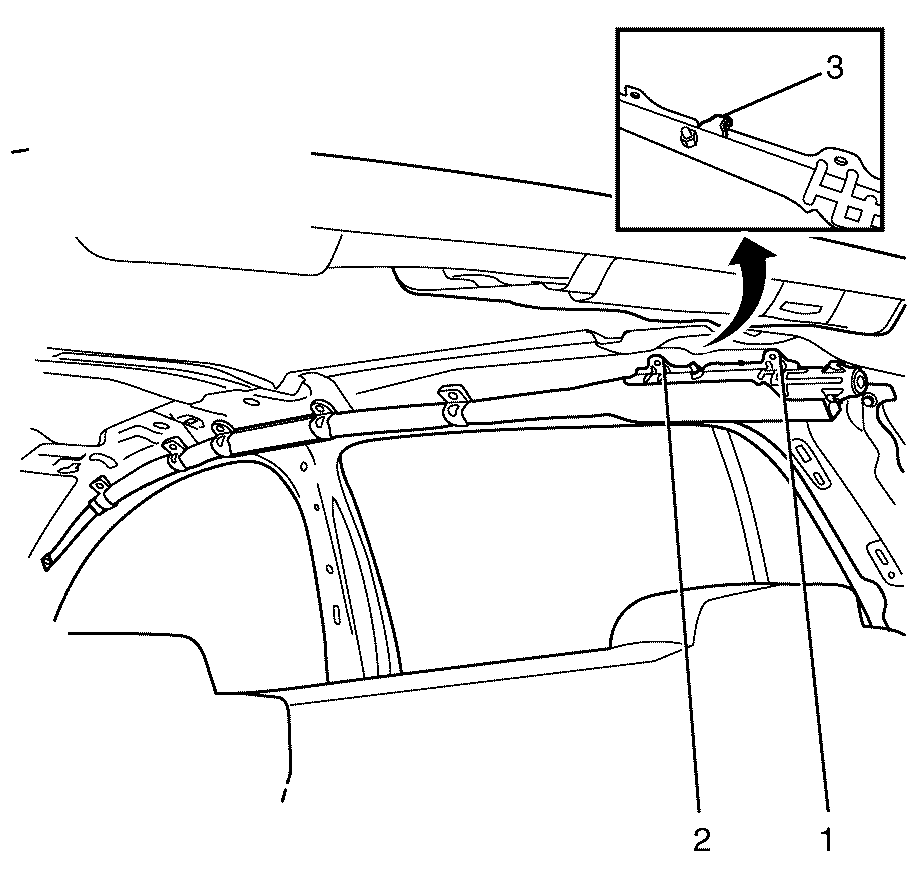 3

2

1