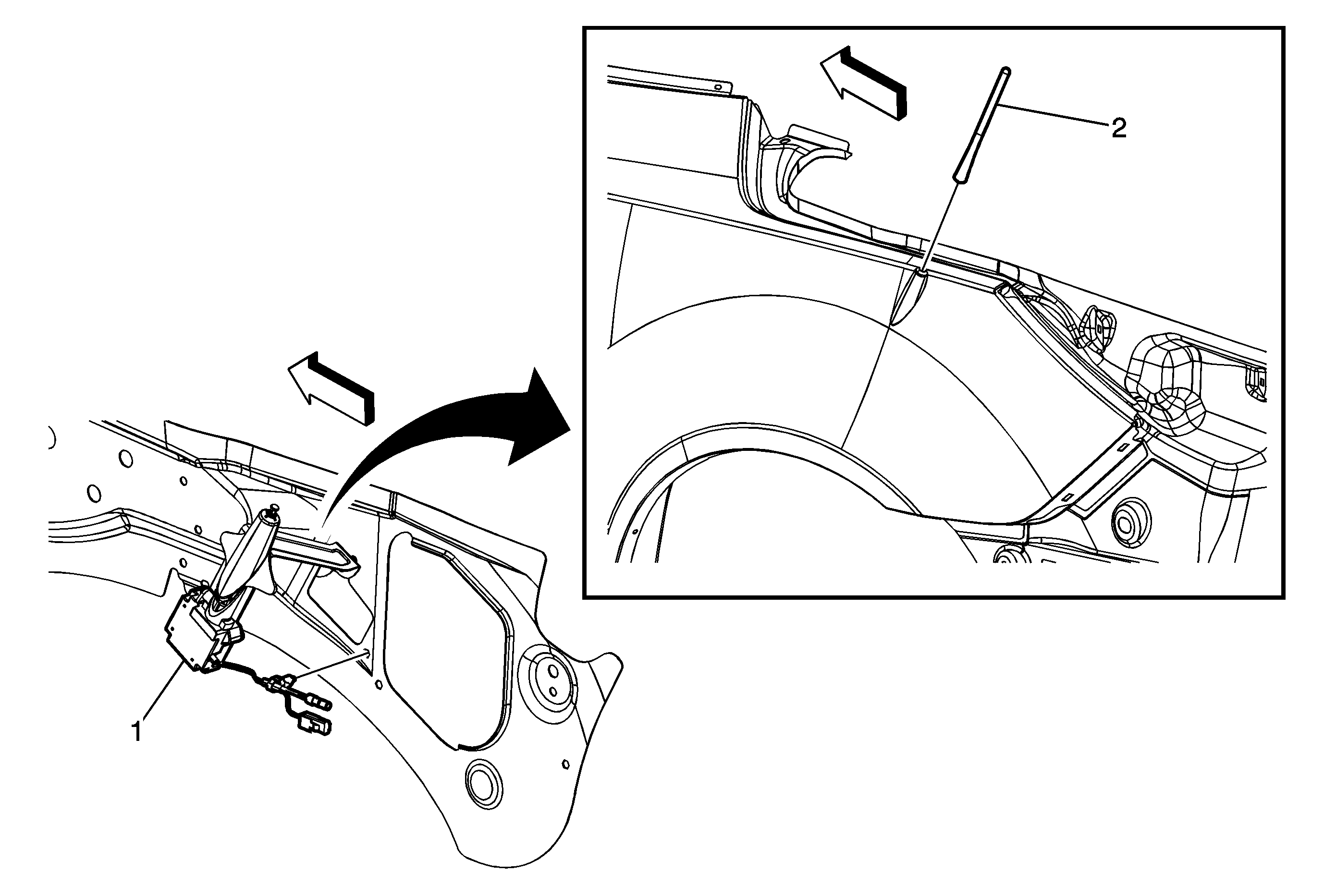 2

1