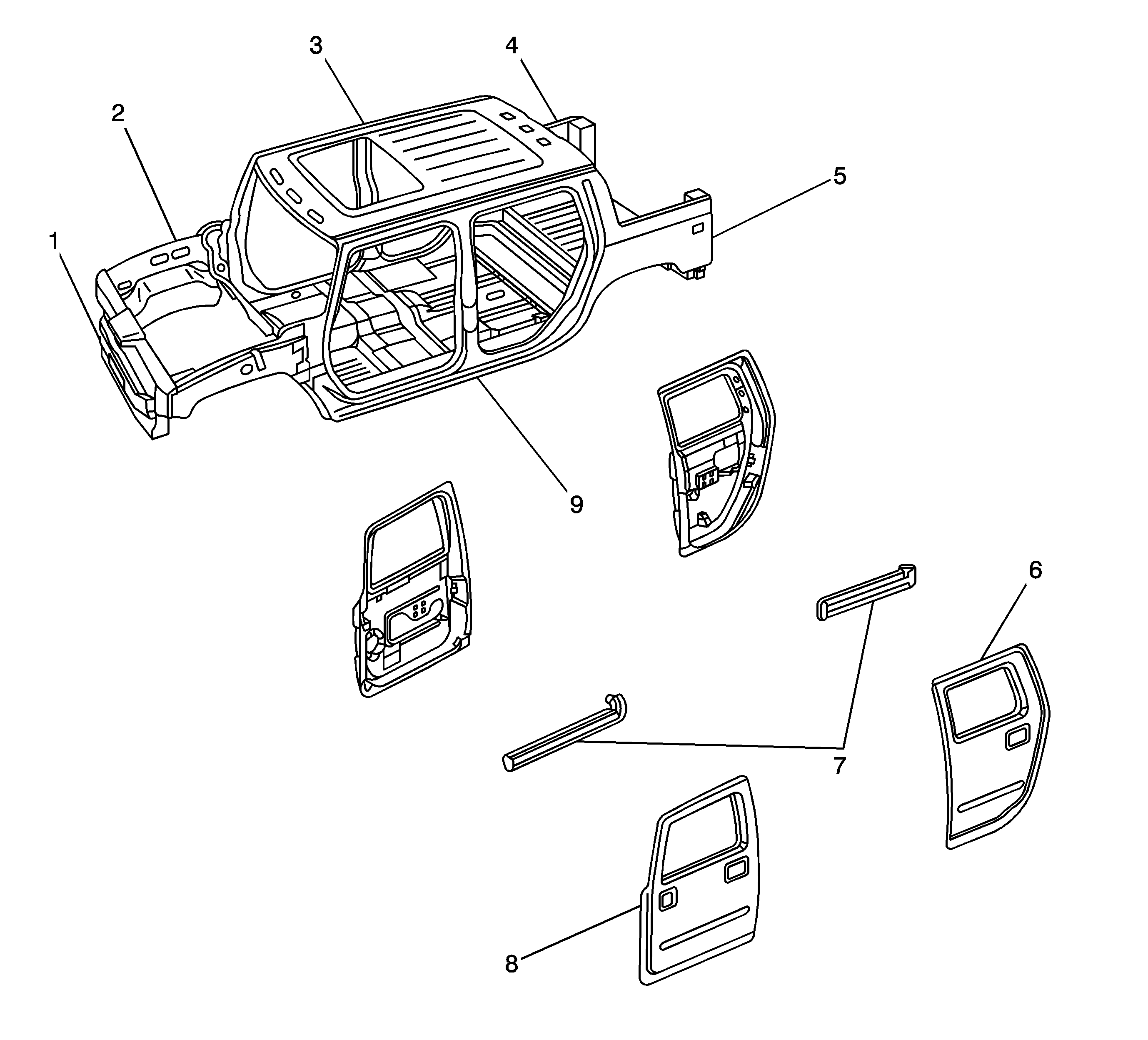 3
4
2
5
1
9
6
7
8