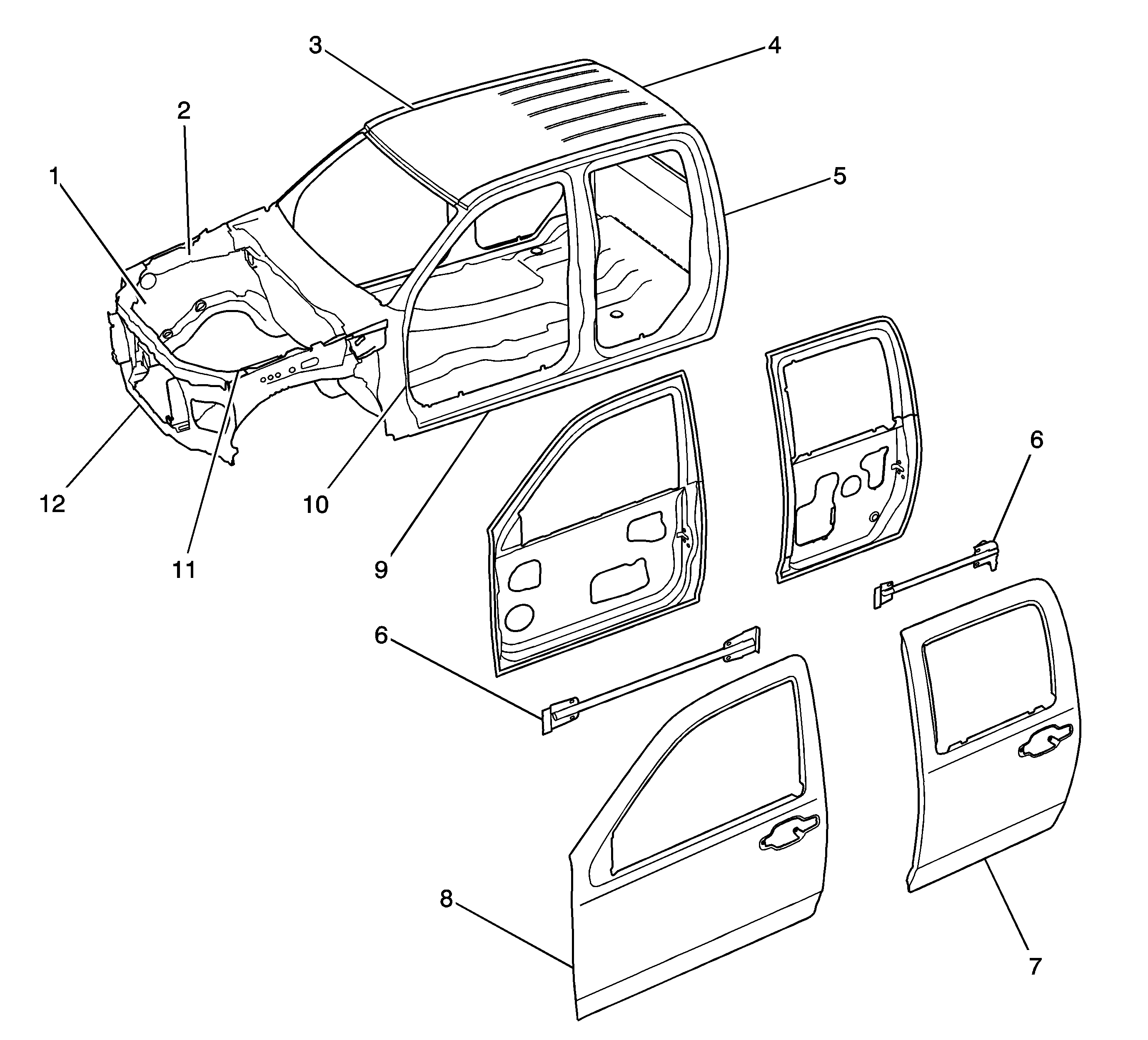 3
4
2
1
5
12
10
11
9
6
6
8
7