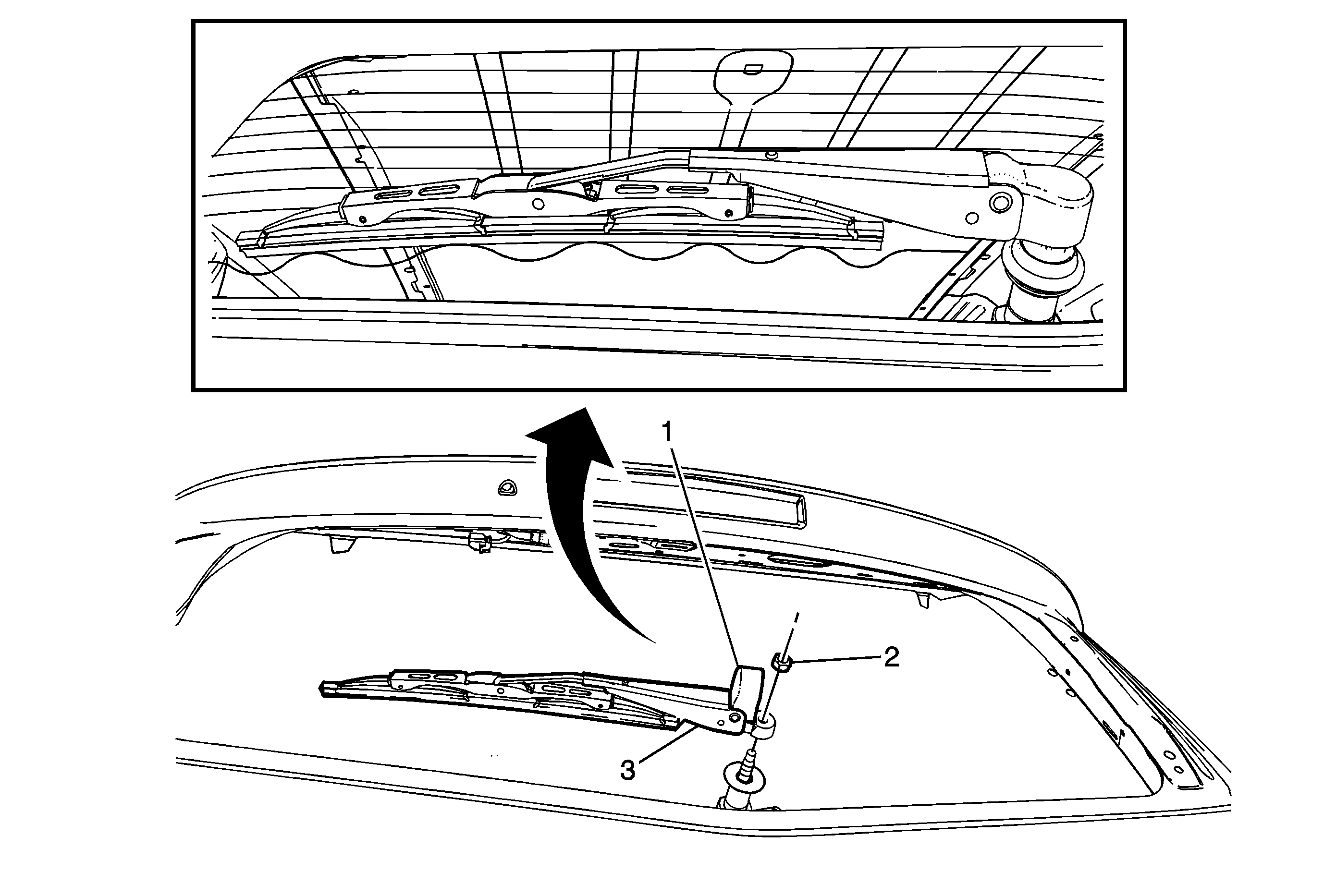 1
2
3