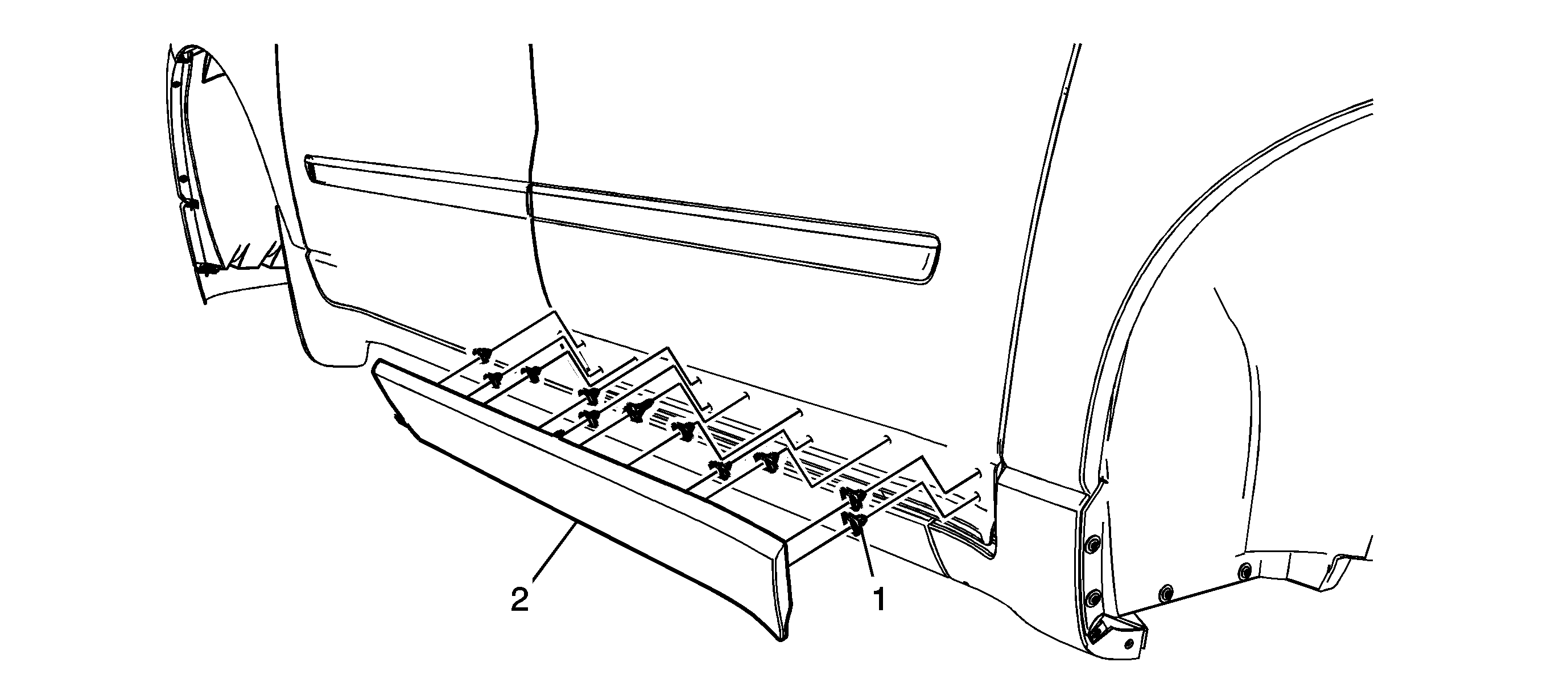 2
1