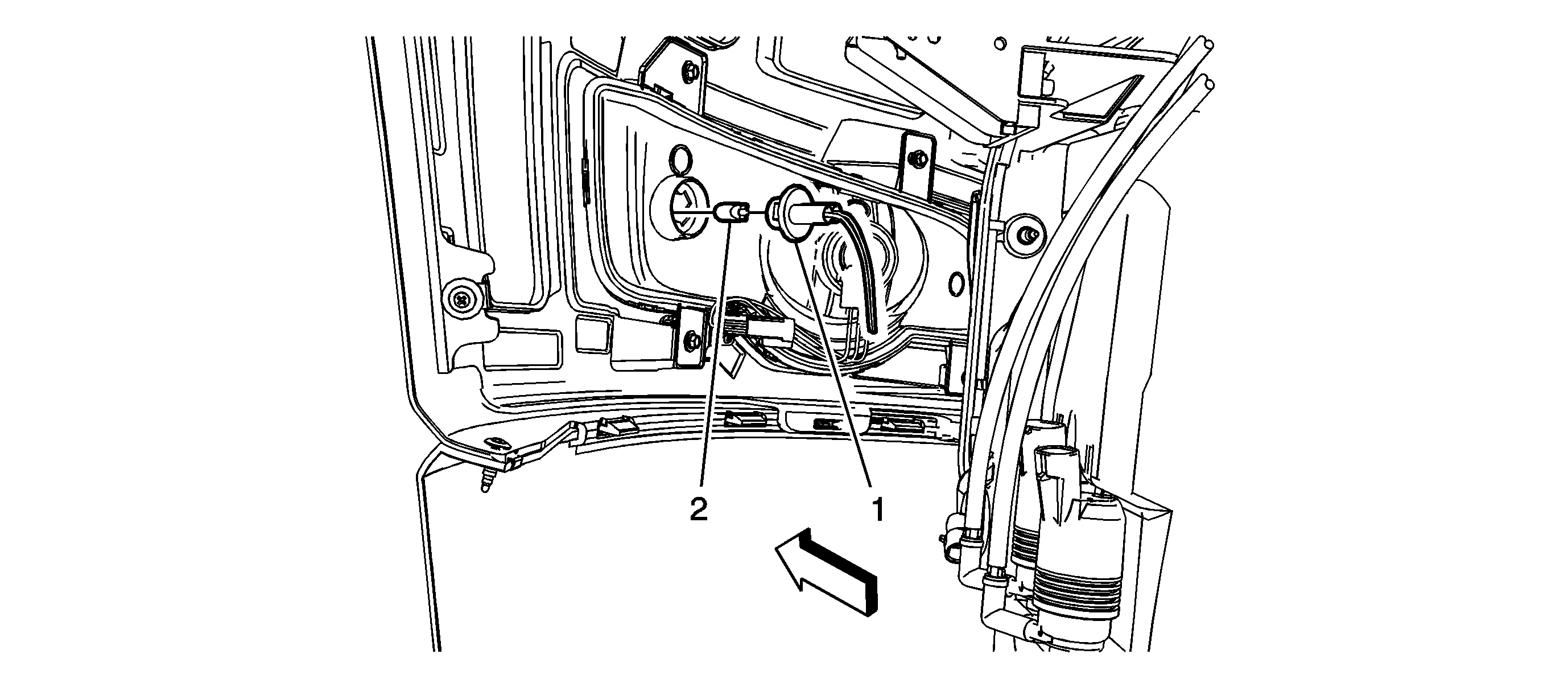 2
1