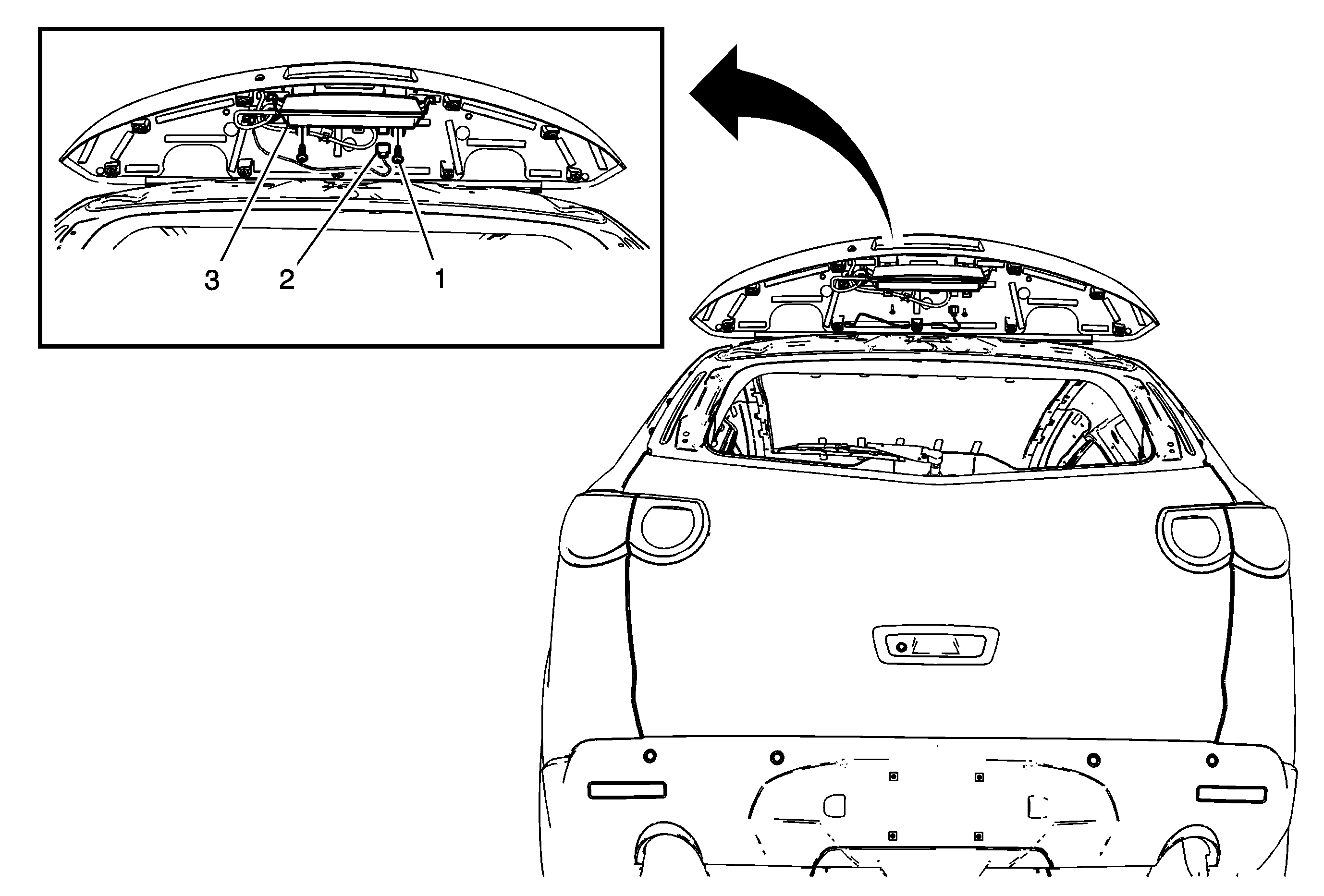 3 2 1