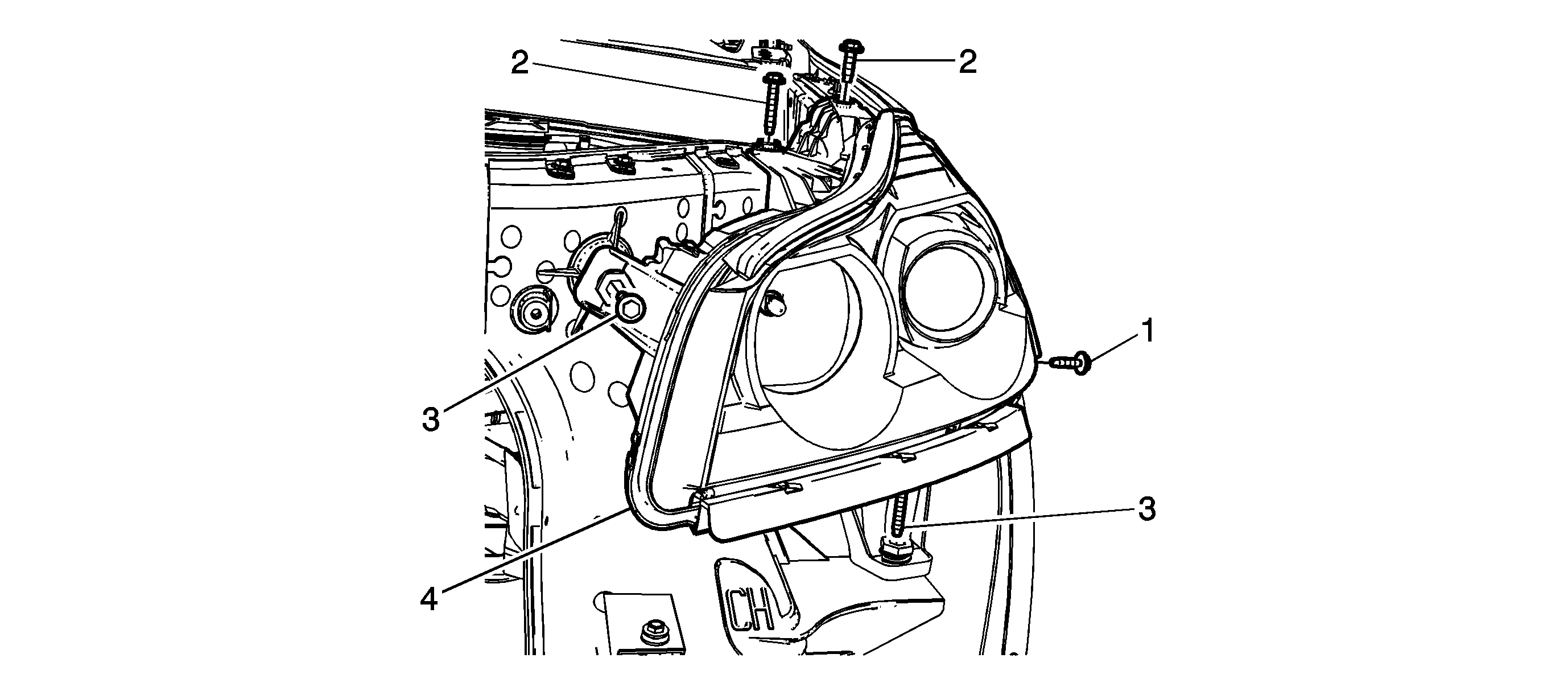 2
2
1
3
3
4
CH