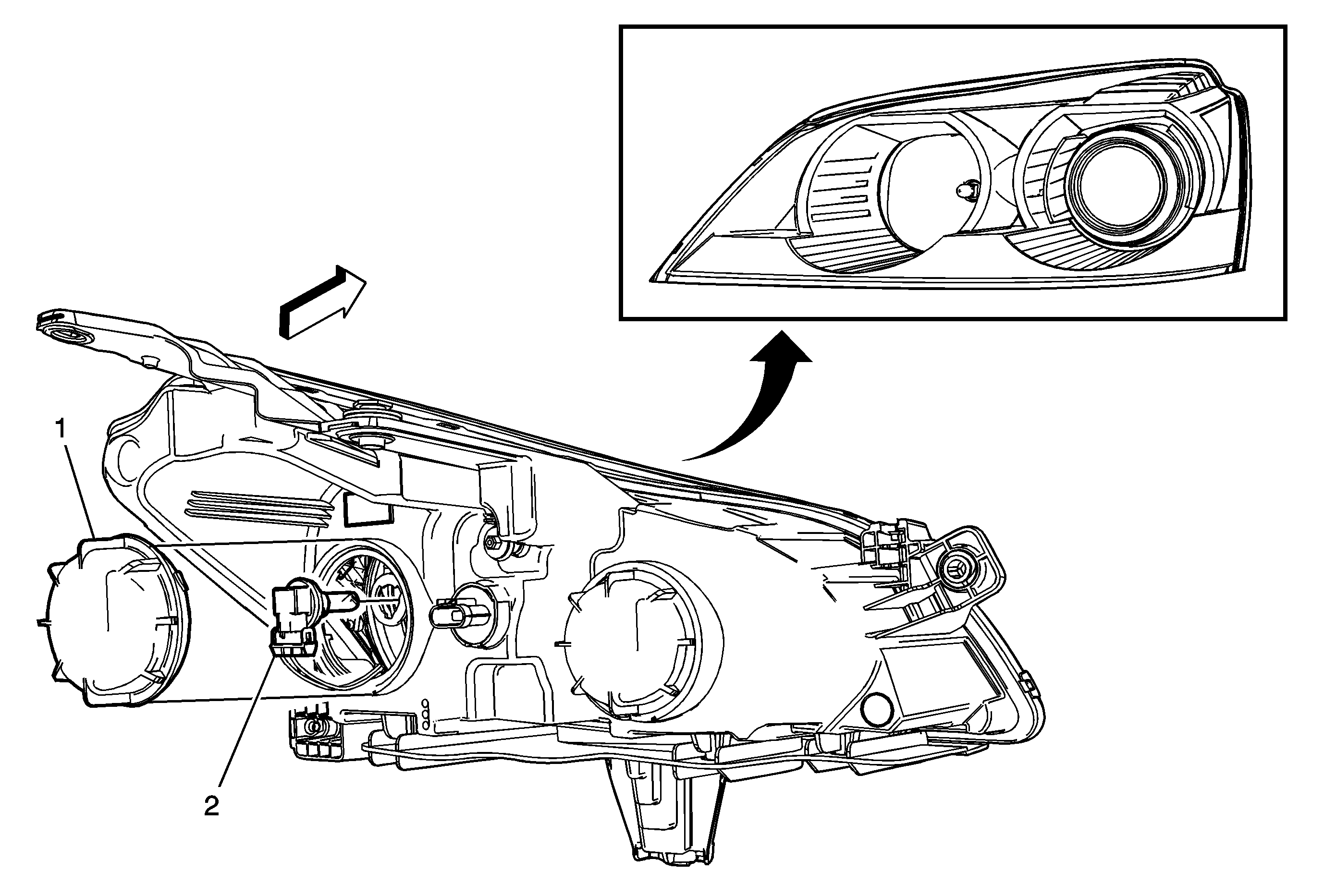 1

2