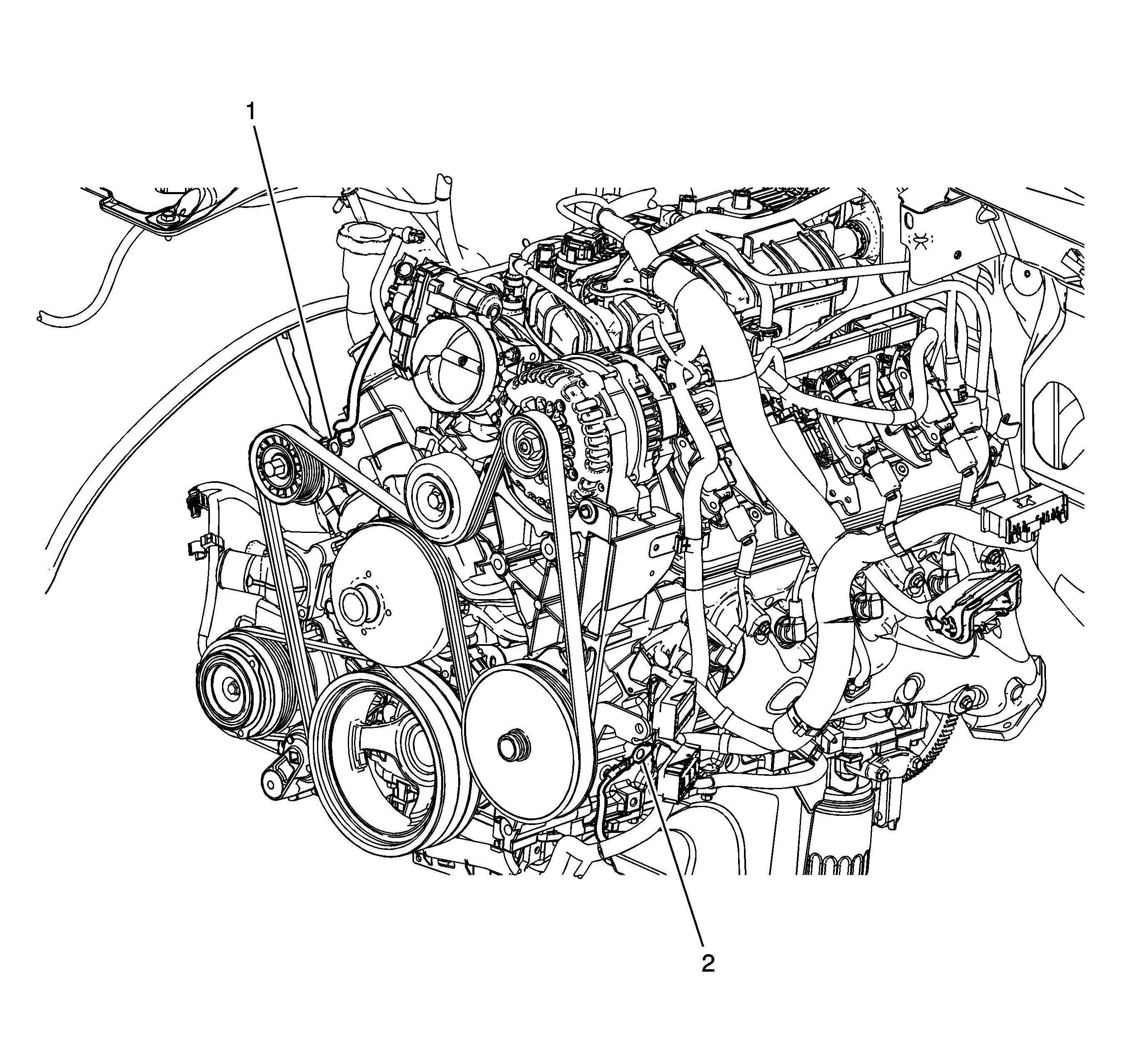 1

2