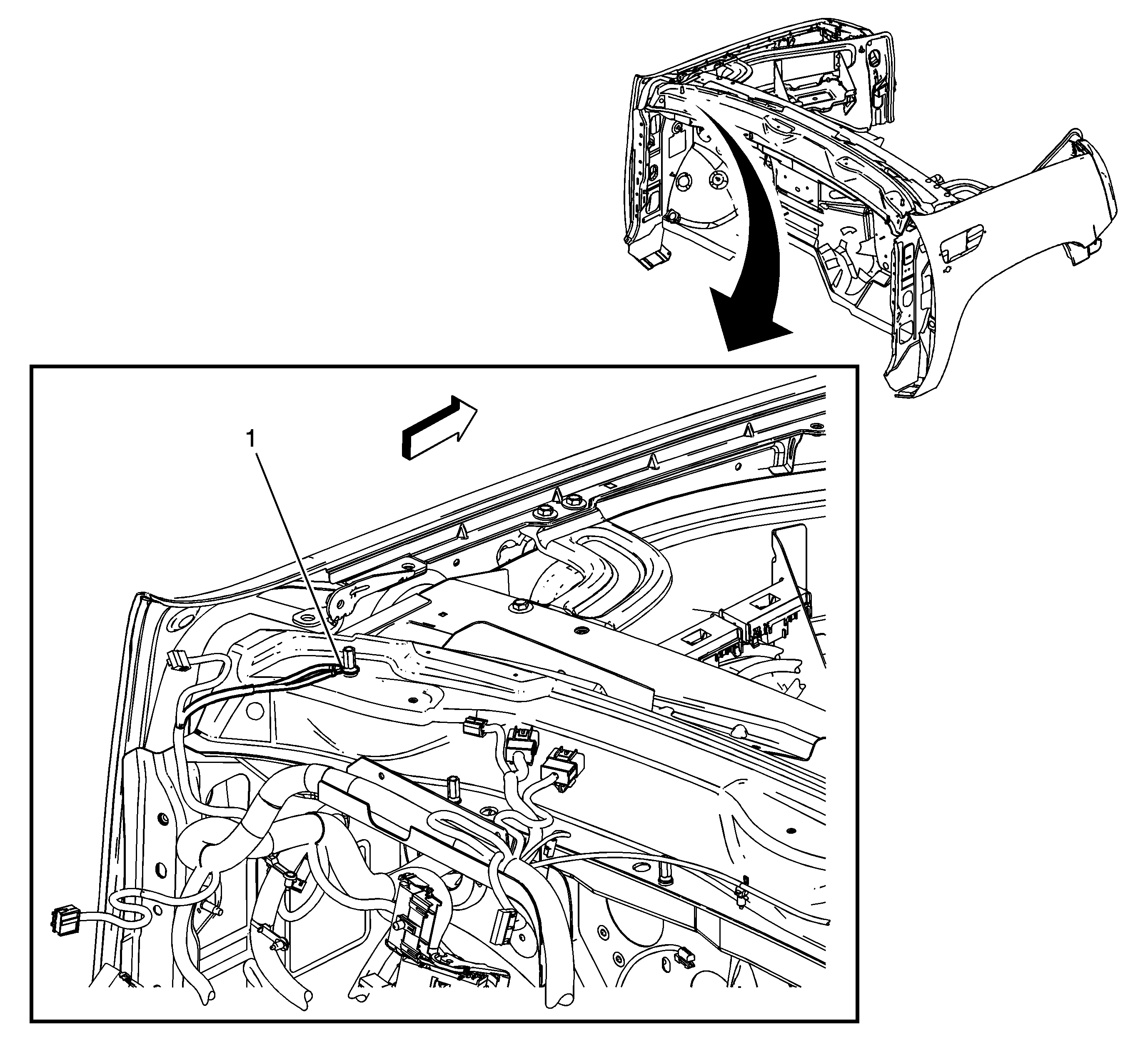 1