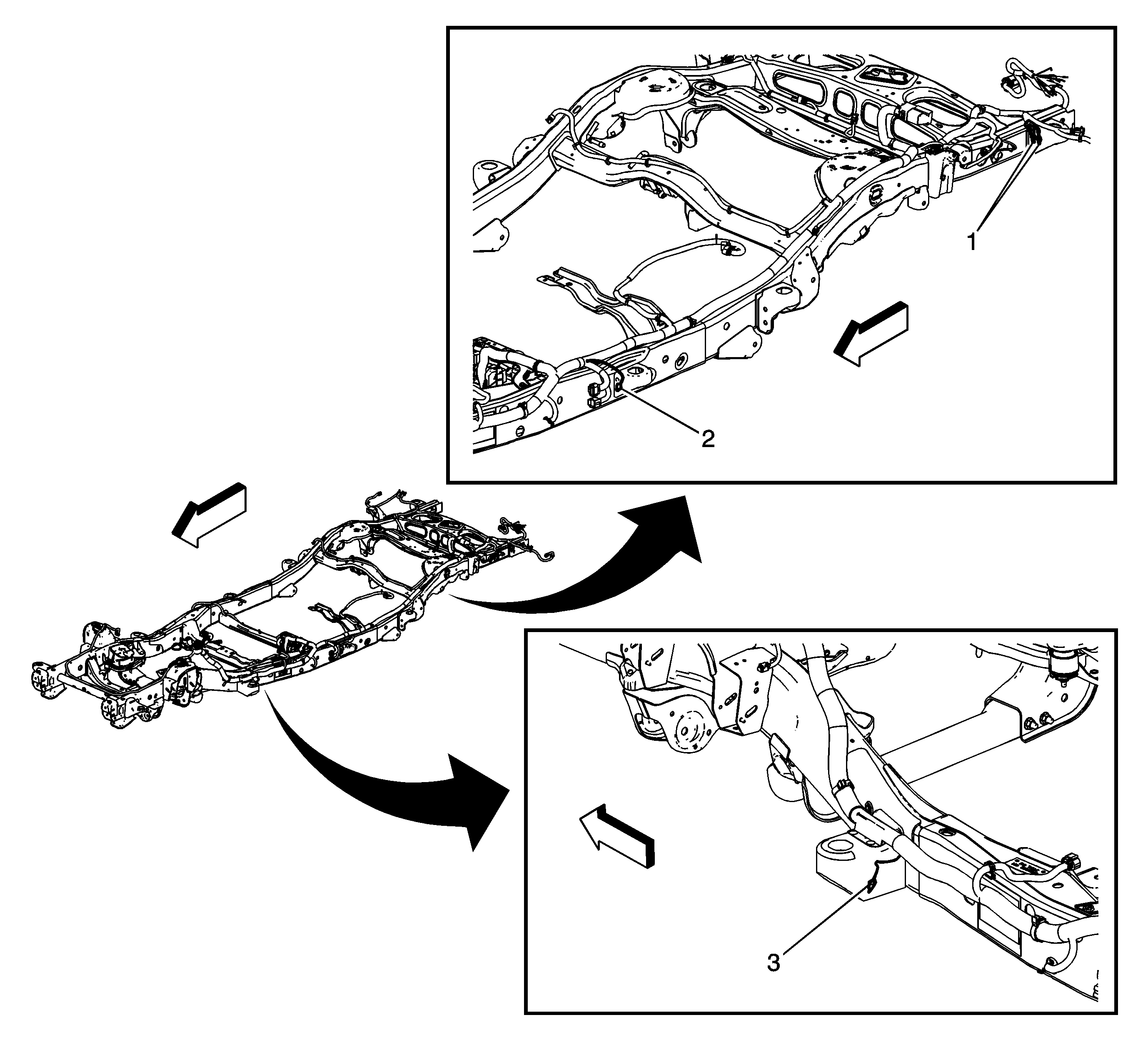 1

2

3