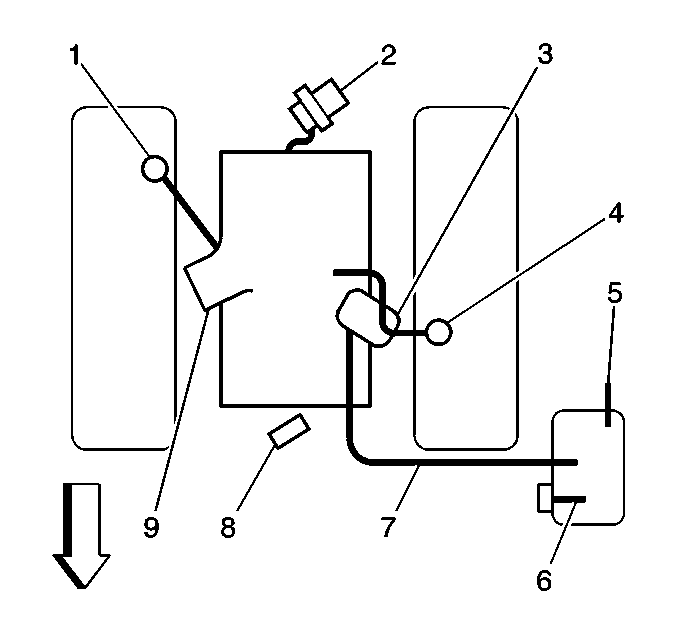 1
2
3
4
5
9
8
7
6