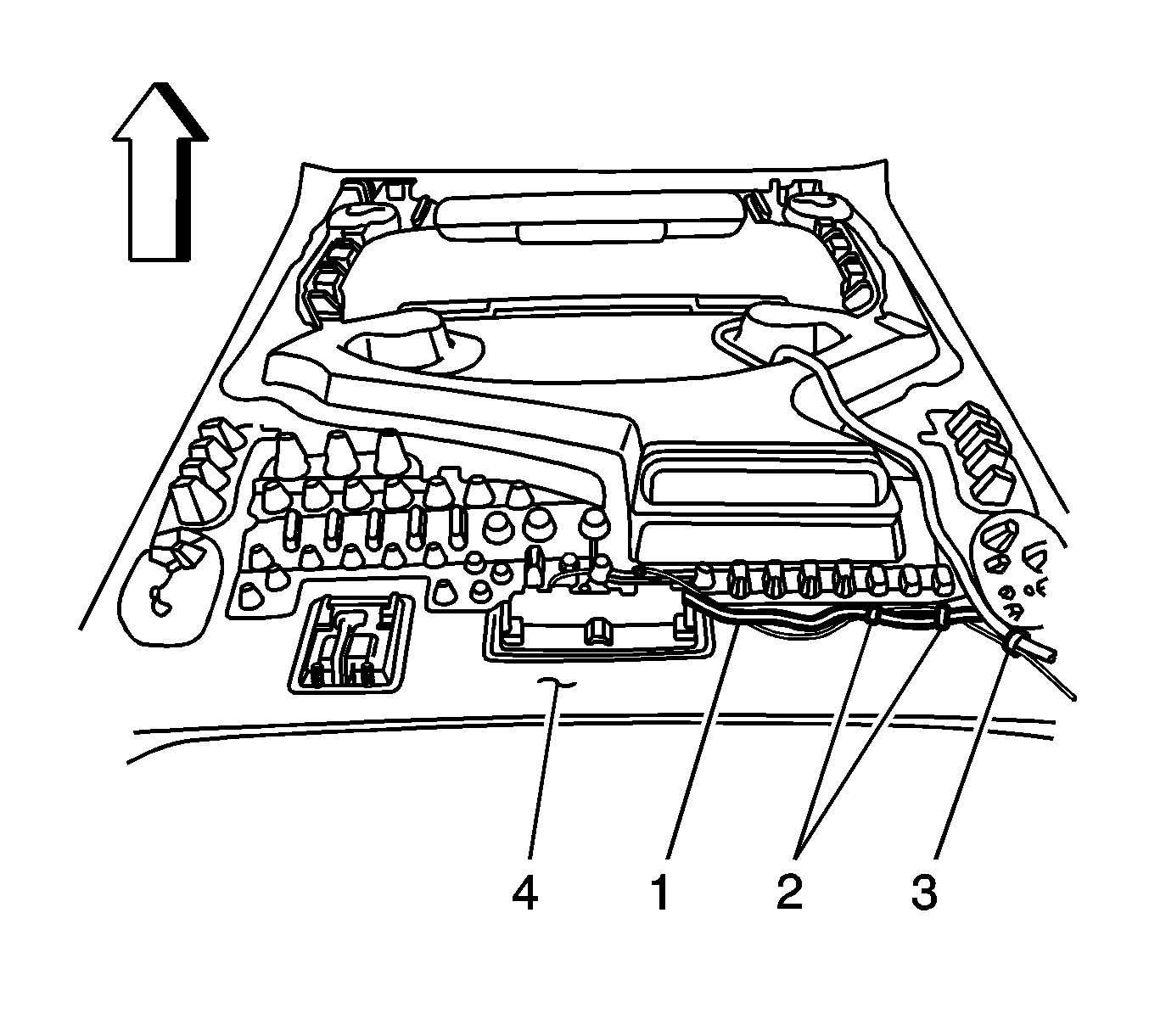 4 1 2 3