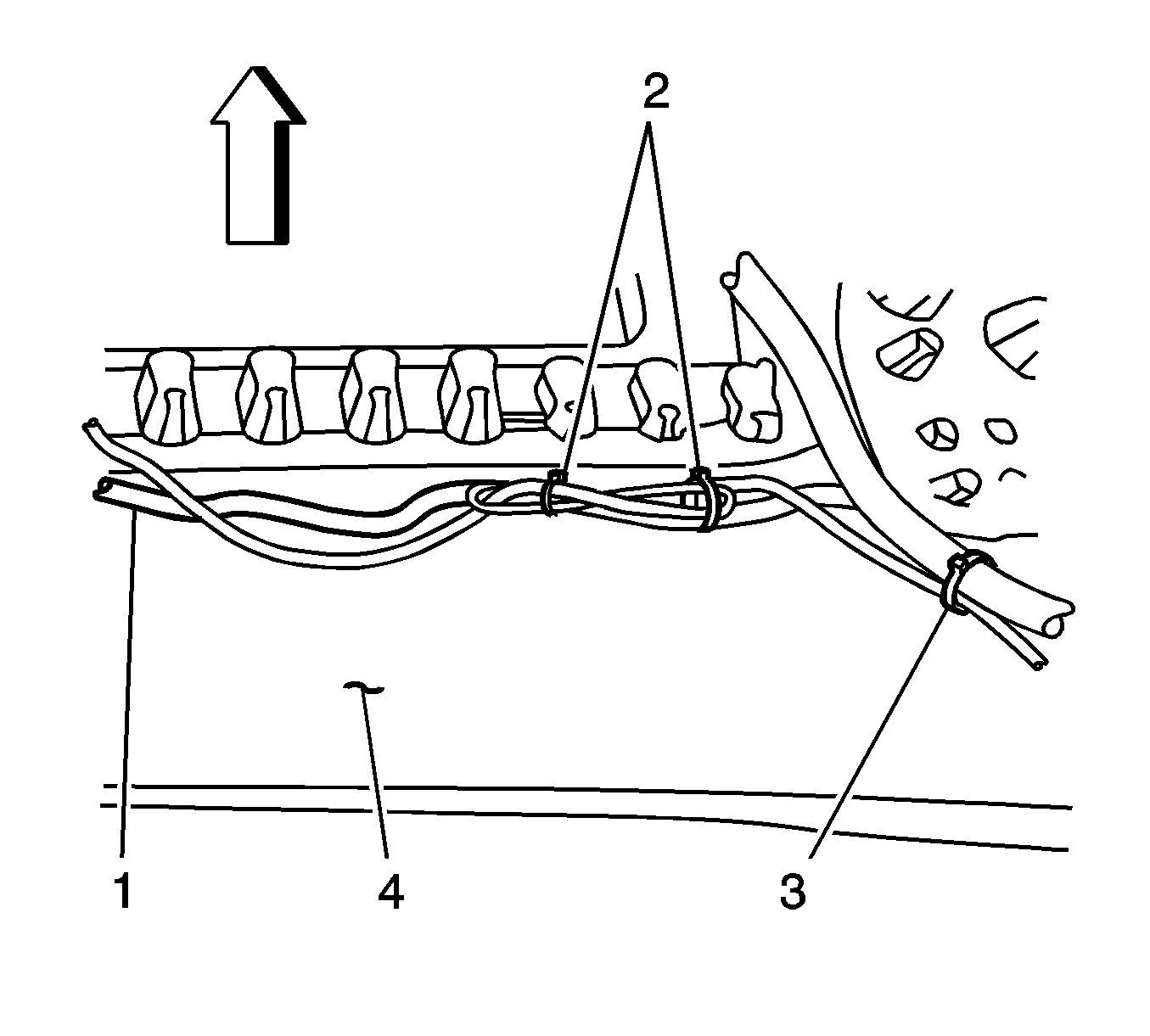 2

1
4
3