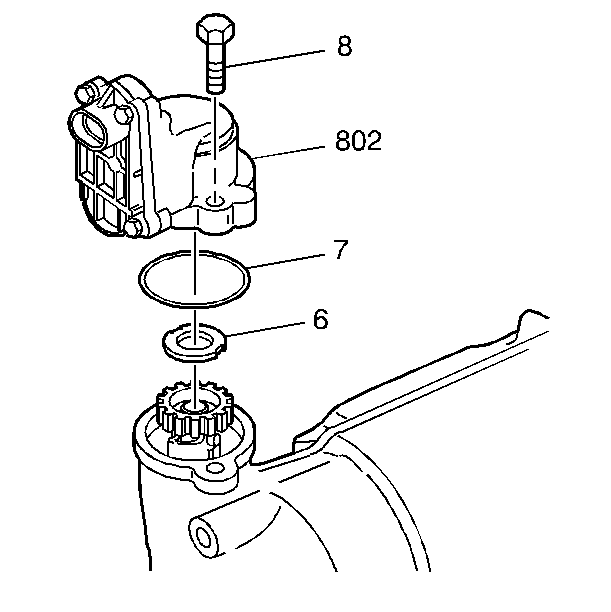 8

802

7

6