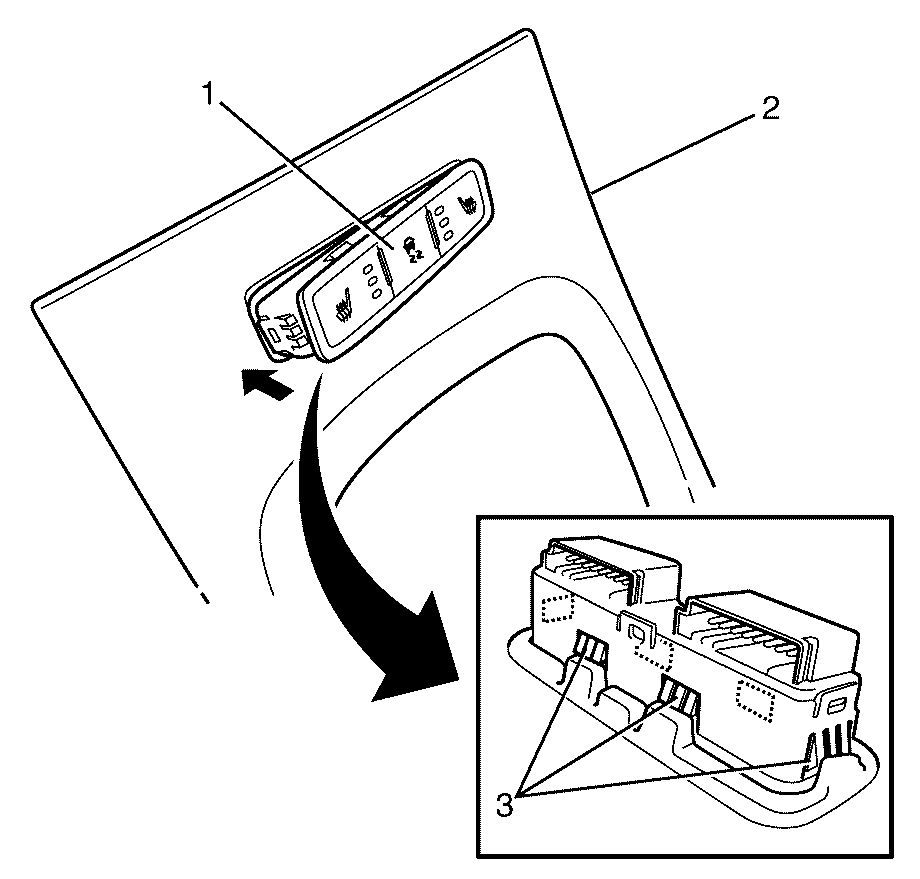 1
2
3