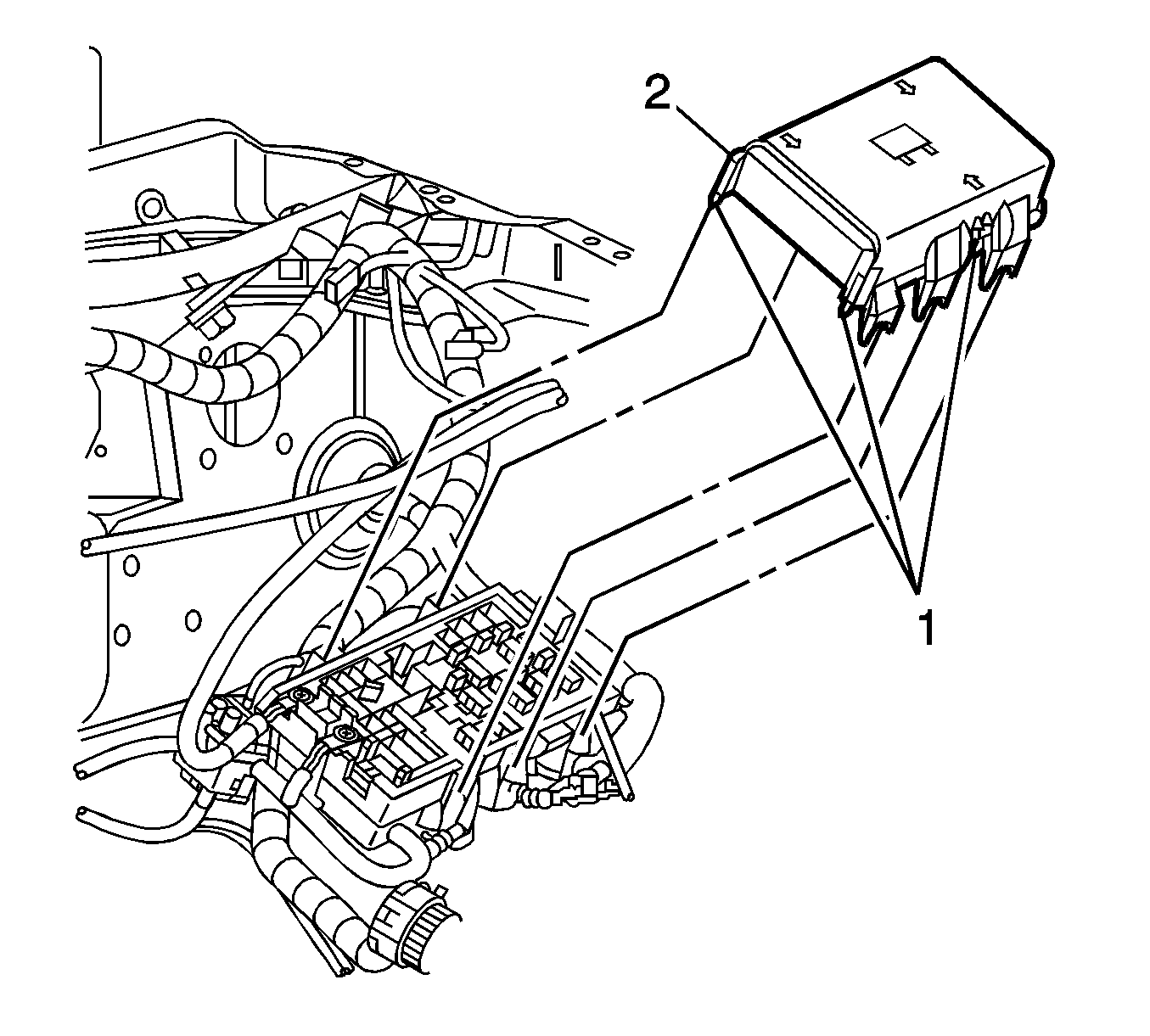 2

1