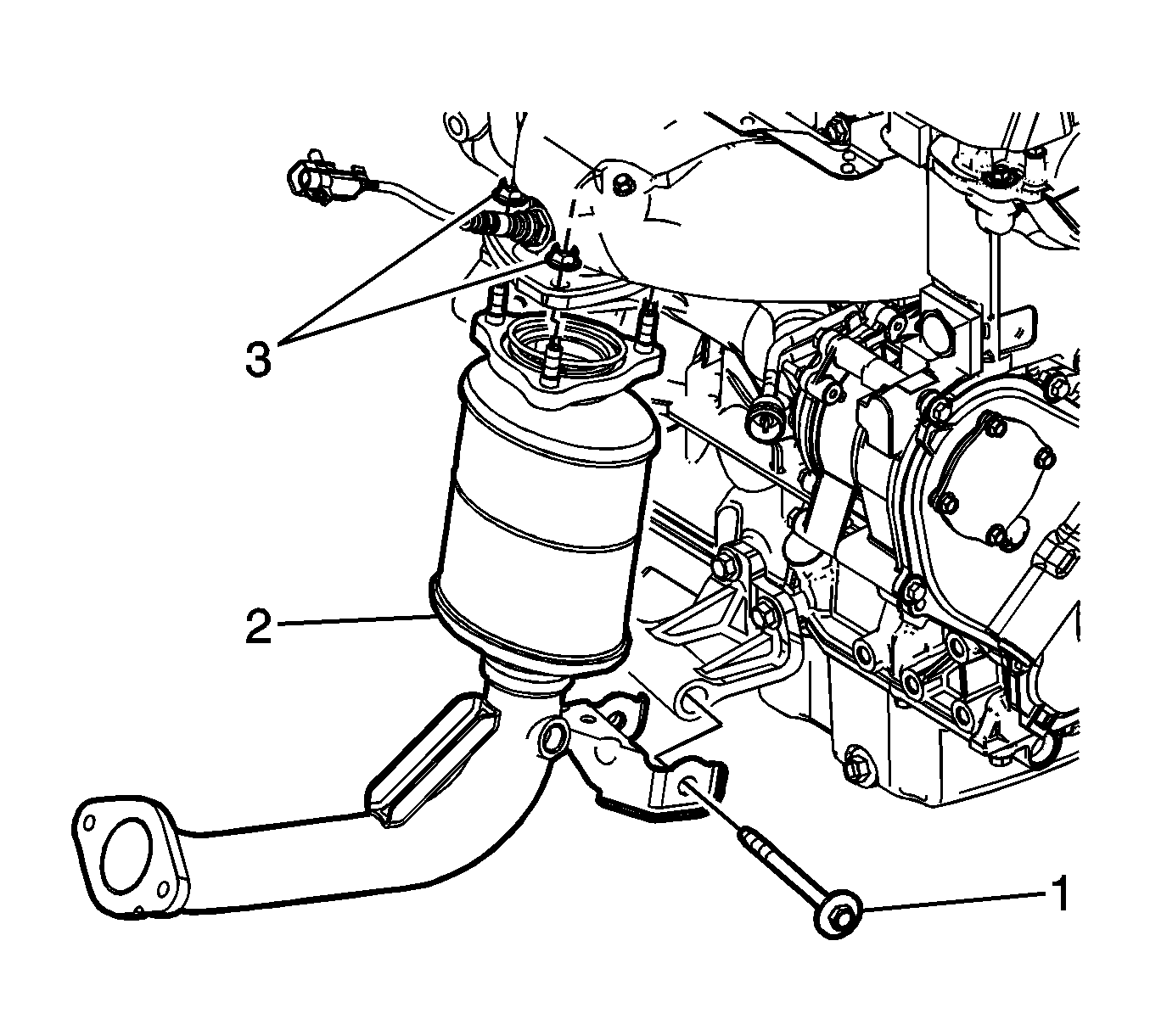 3
2
1